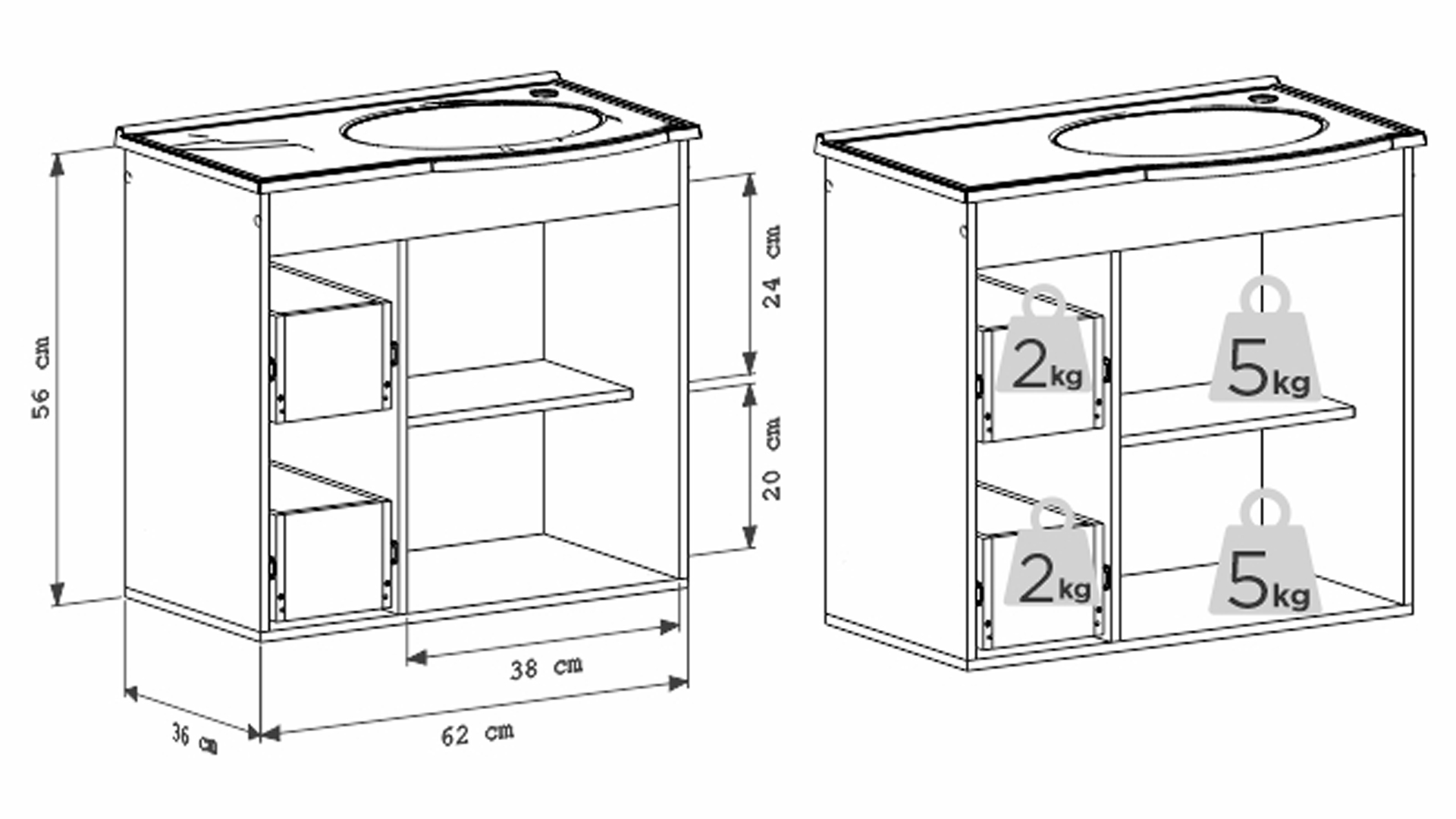 56 cm

24 cm

20 cm

38 cm

36 cm

62 cm

2kg

5kg

2kg

5kg