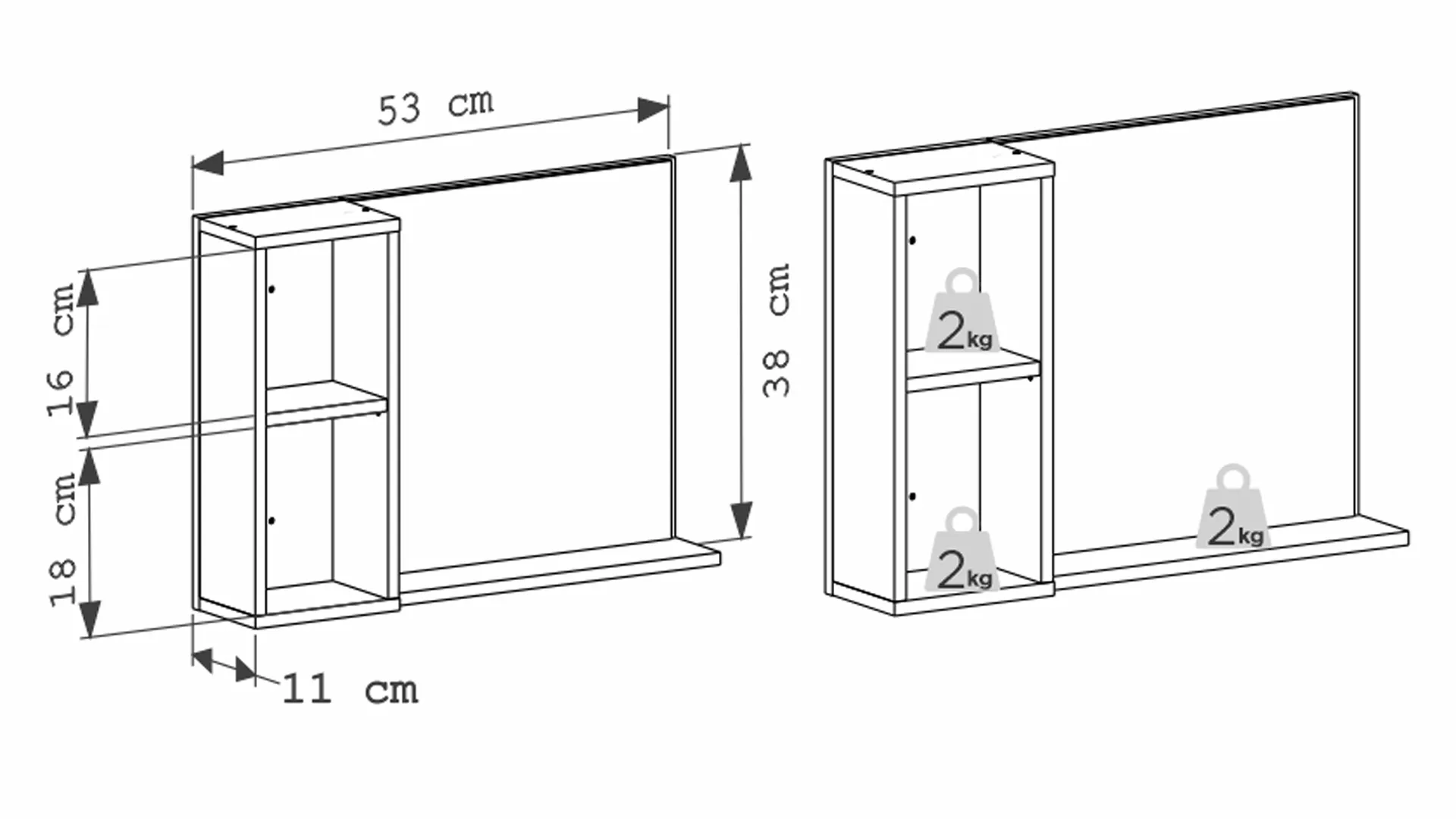 53 cm

16 cm

18 cm

38 cm

11 cm

2kg

2kg

2kg