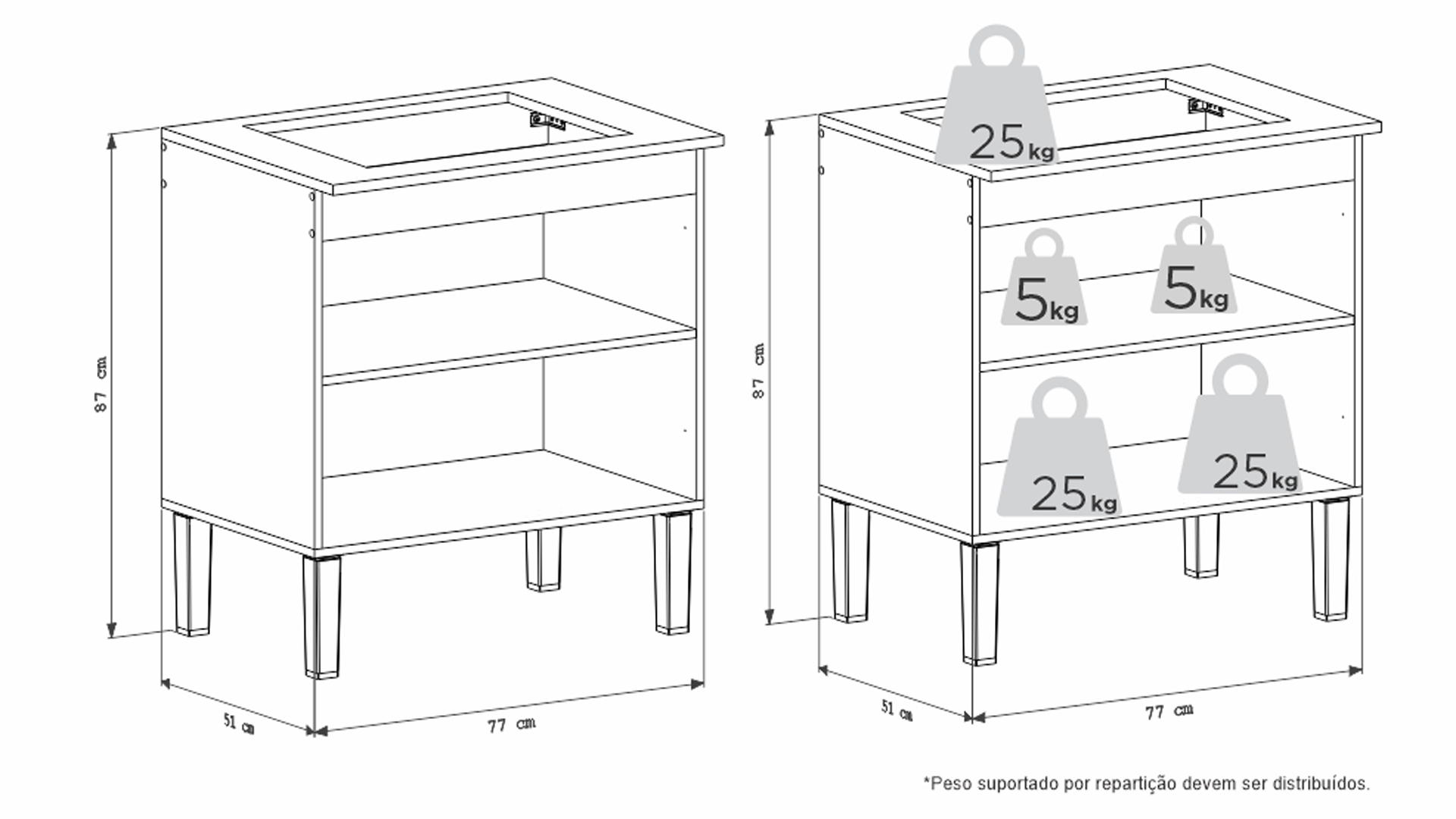 87 cm

51 cm

77 cm

25kg

5kg

5kg

25kg

25kg

87 cm

51 cm

77 cm

*Peso suportado por repartição devem ser distribuídos.