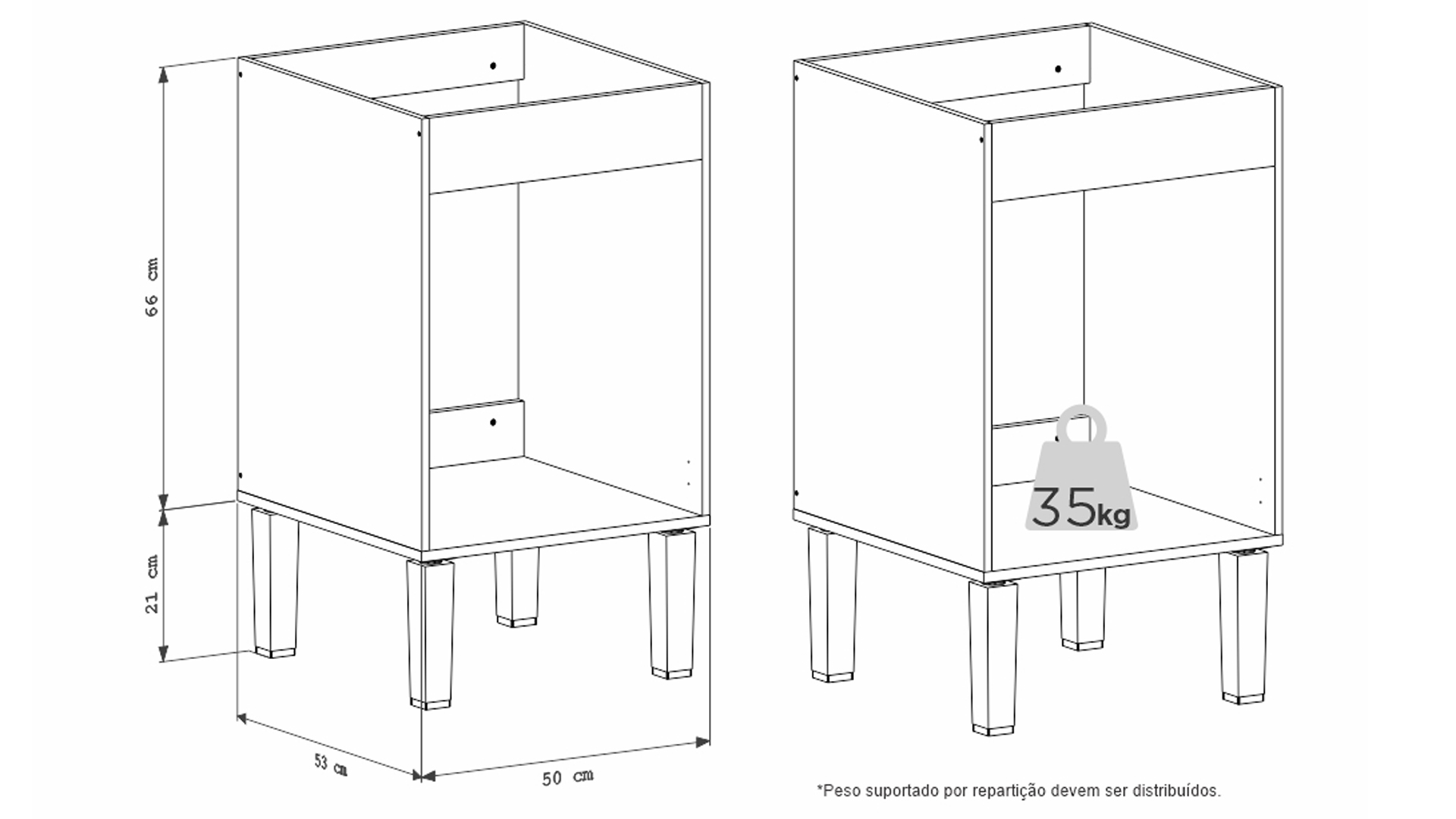 66 cm

21 cm

53 cm

50 cm

35kg

*Peso suportado por repartição devem ser distribuídos.