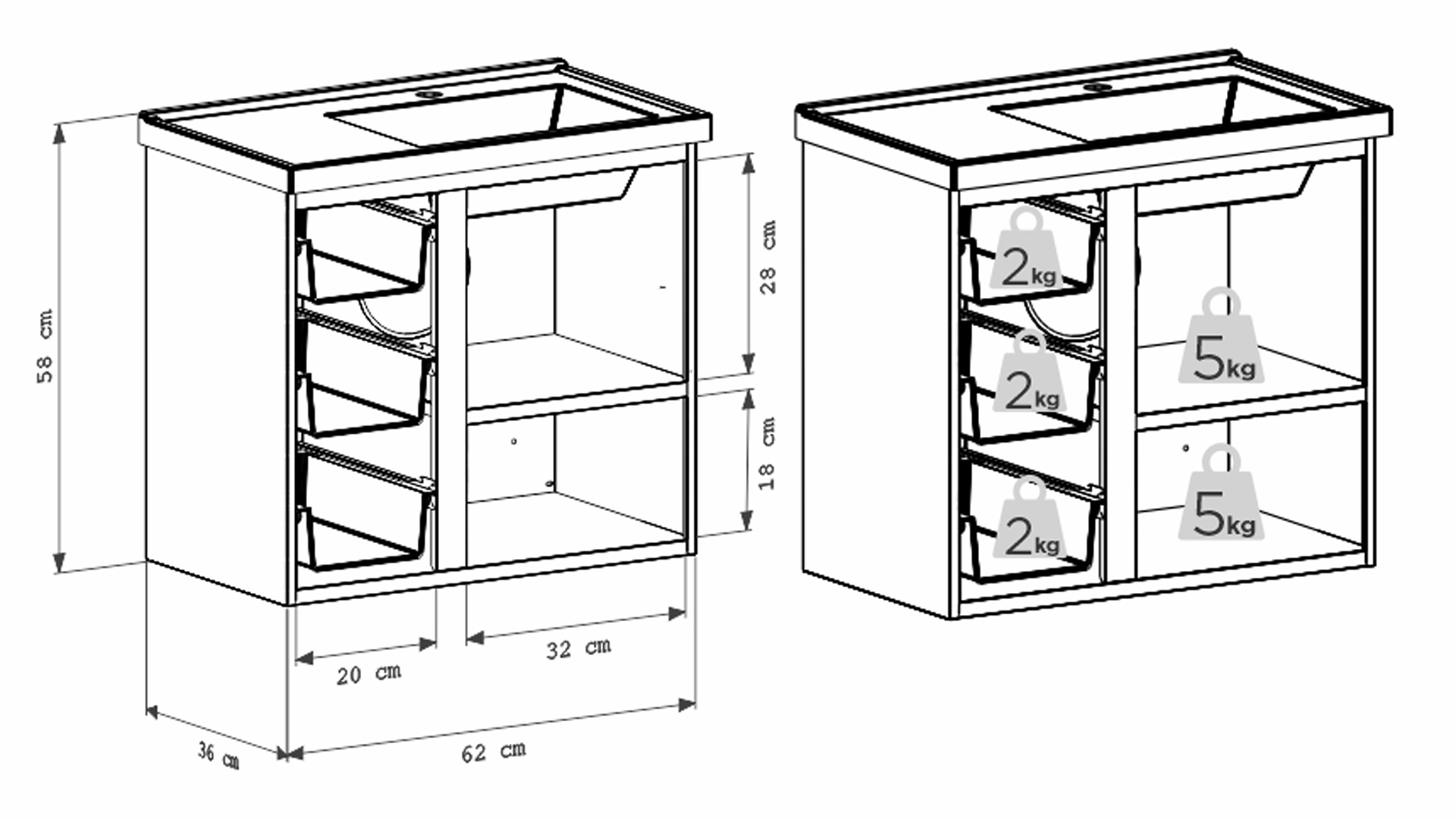 58 cm

28 cm

18 cm

20 cm

32 cm

36 cm

62 cm

2kg

2kg

2kg

5kg

5kg