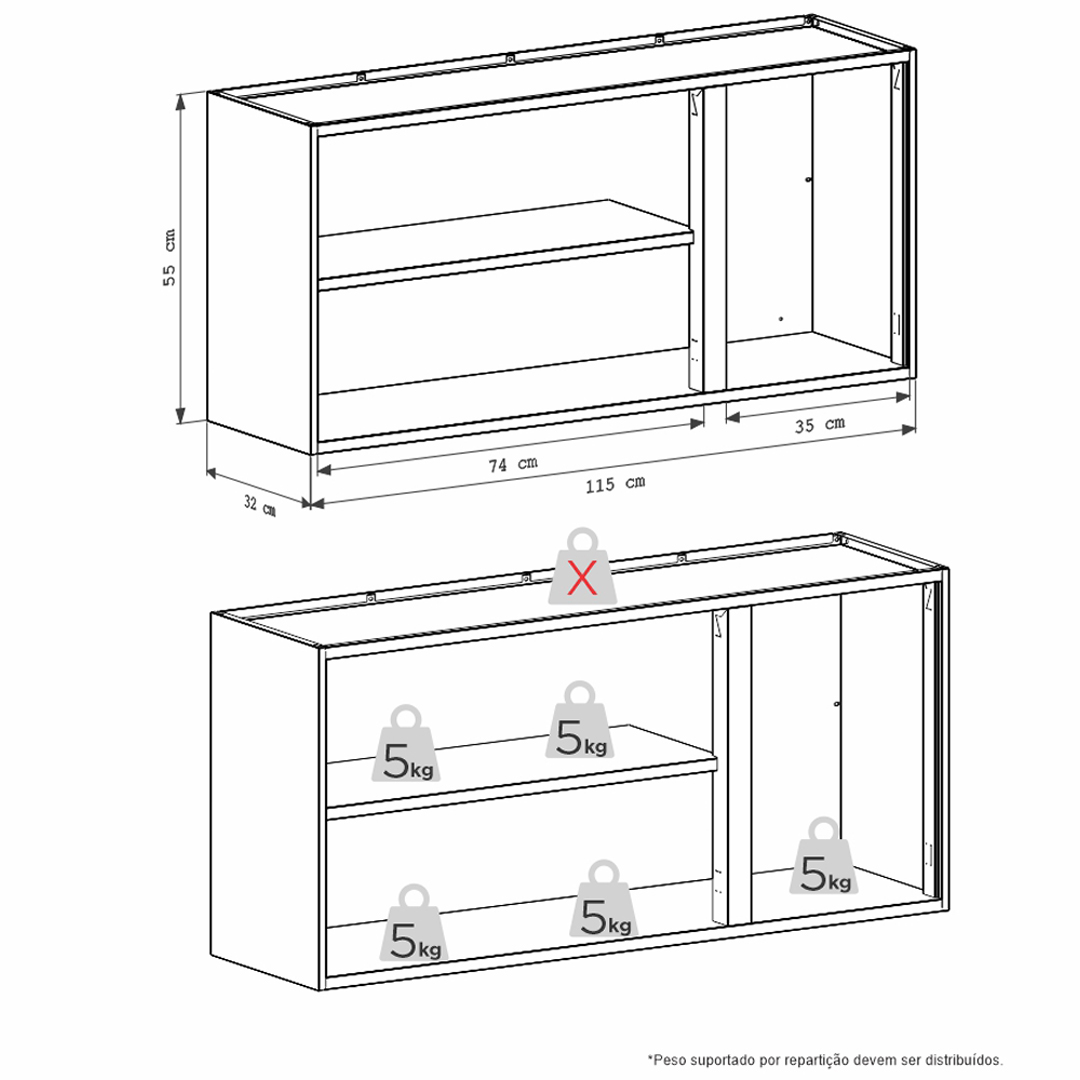 55 cm

35 cm

74 cm

115 cm

32 cm

X

5kg

5kg

5kg

5kg

5kg

*Peso suportado por repartição devem ser distribuídos.