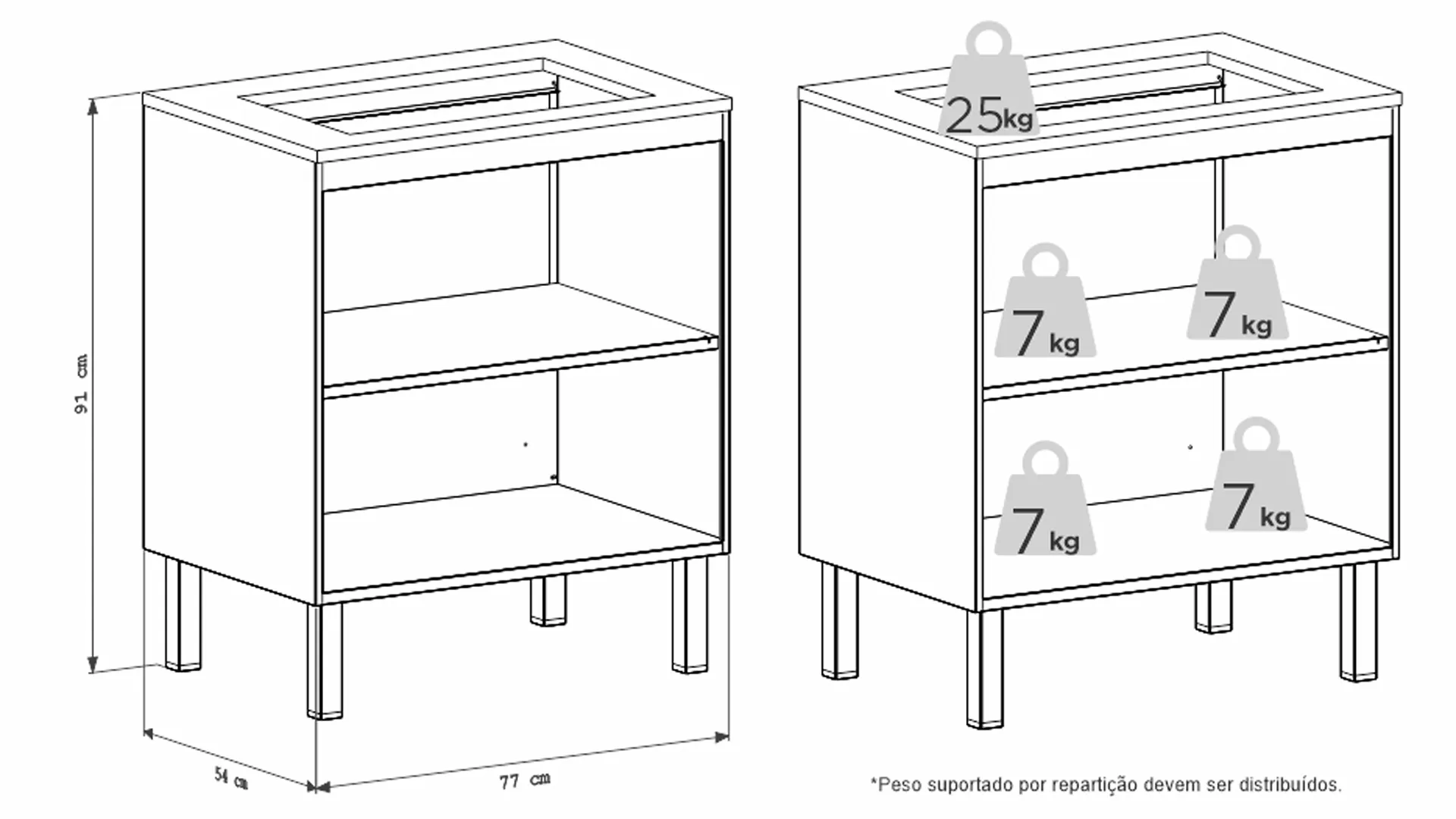 91 cm

54 cm

77 cm

25kg

7kg

7kg

7kg

7kg

*Peso suportado por repartição devem ser distribuídos.