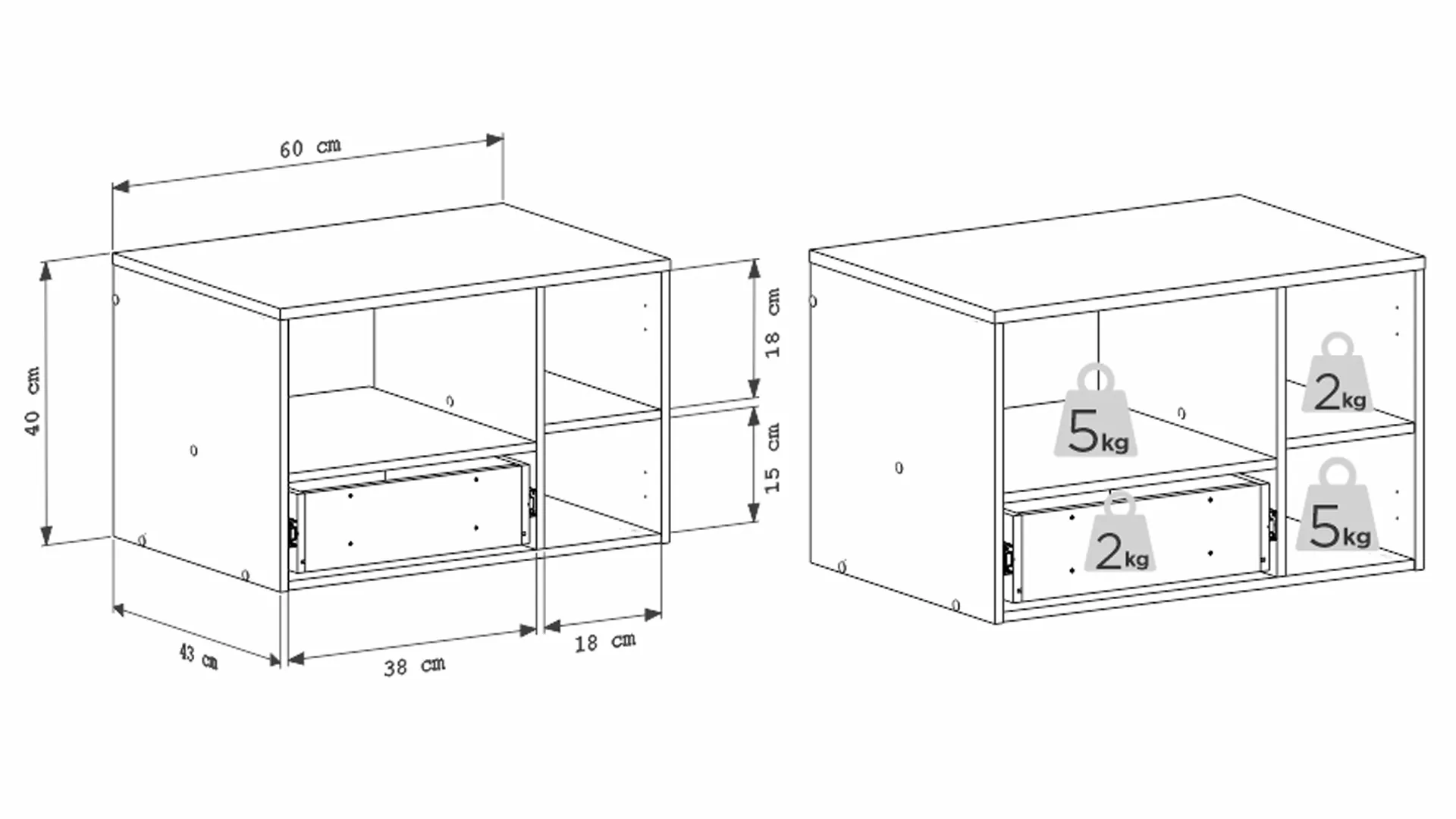 60 cm
40 cm
18 cm
15 cm
43 cm
38 cm
18 cm
5kg
2kg
2kg
5kg