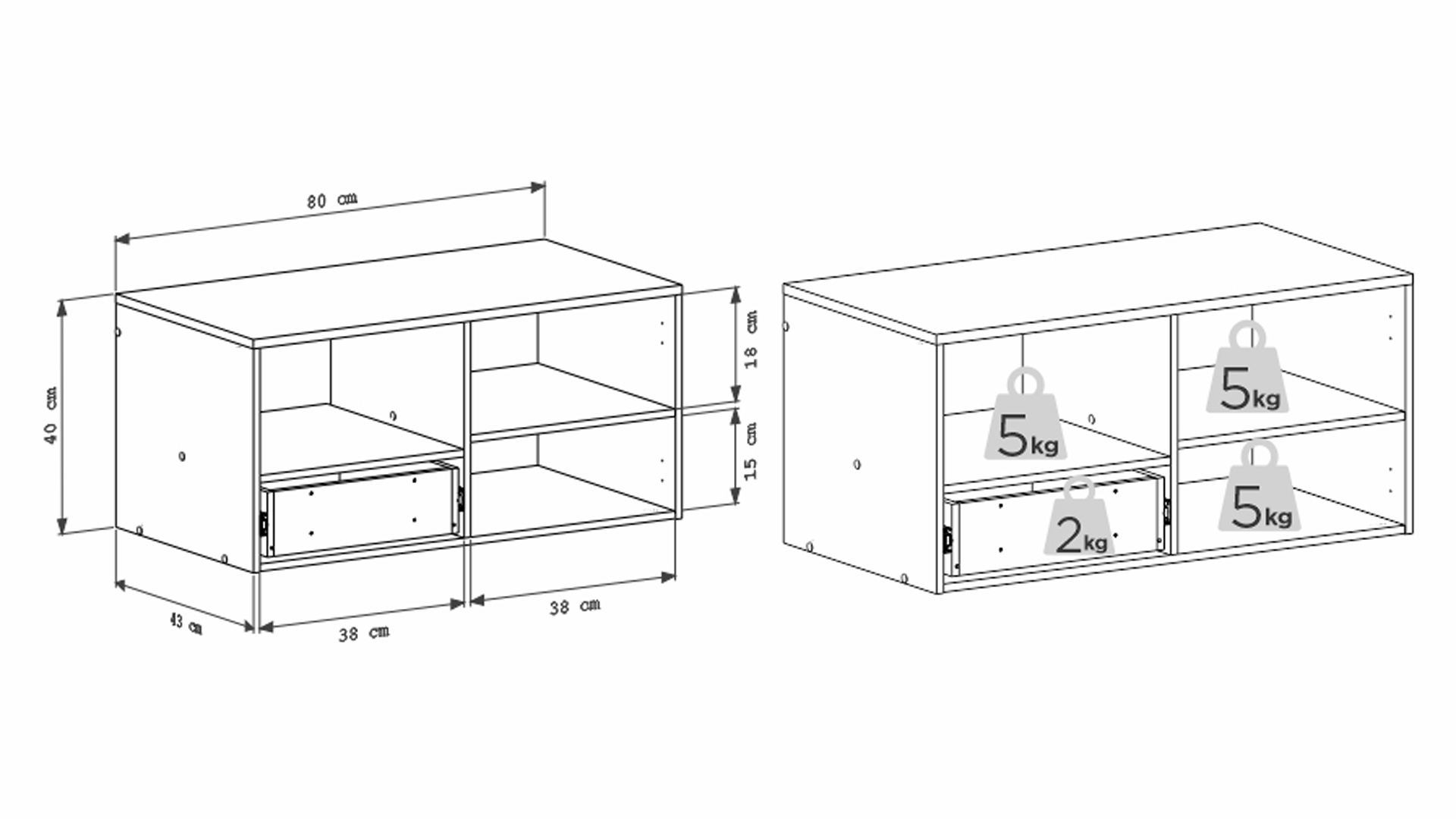 80 cm

40 cm

18 cm

15 cm

43 cm

38 cm

38 cm

5kg

5kg

2kg

5kg