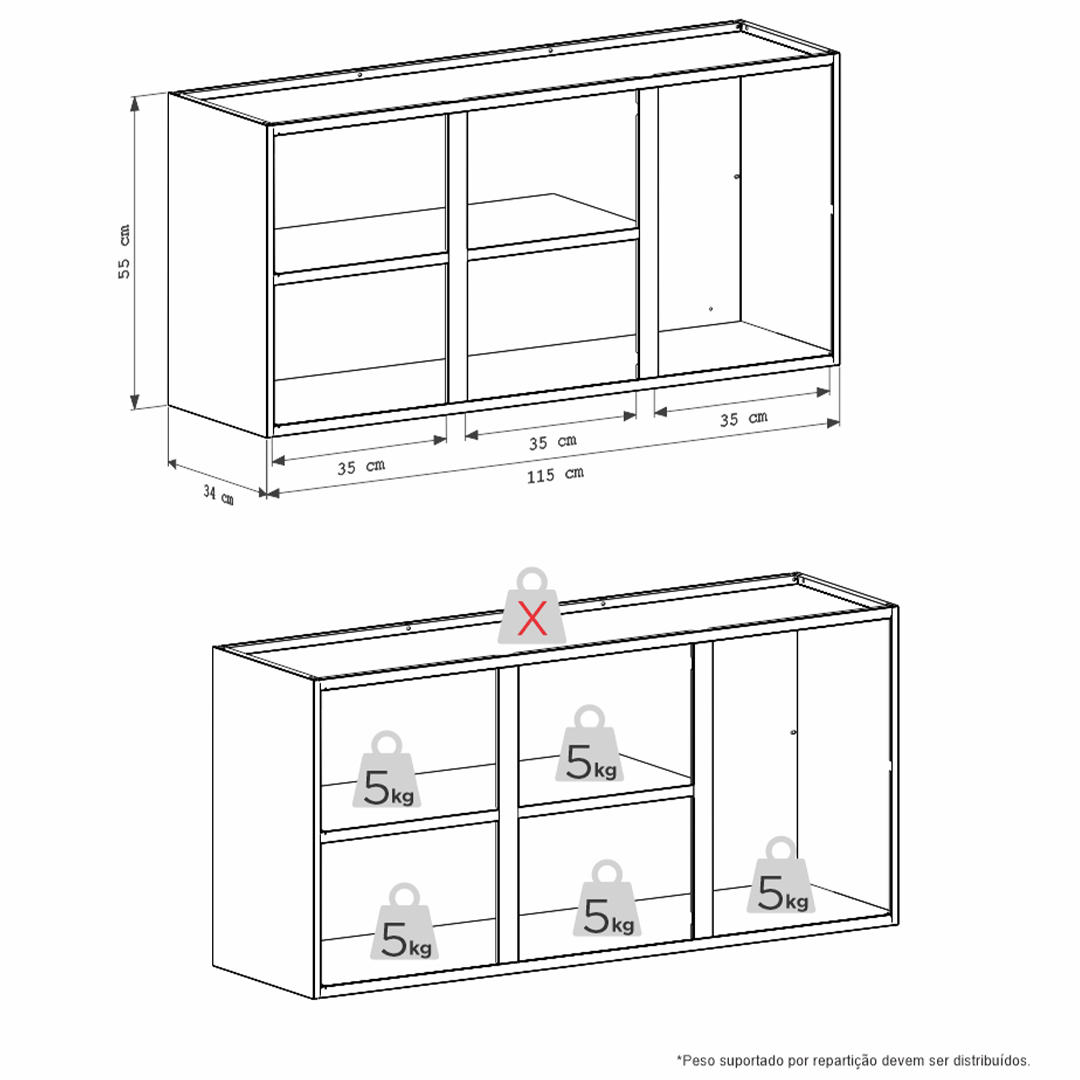 55 cm

35 cm

35 cm

35 cm

34 cm

115 cm

X

5kg

5kg

5kg

5kg

5kg

*Peso suportado por repartição devem ser distribuídos.