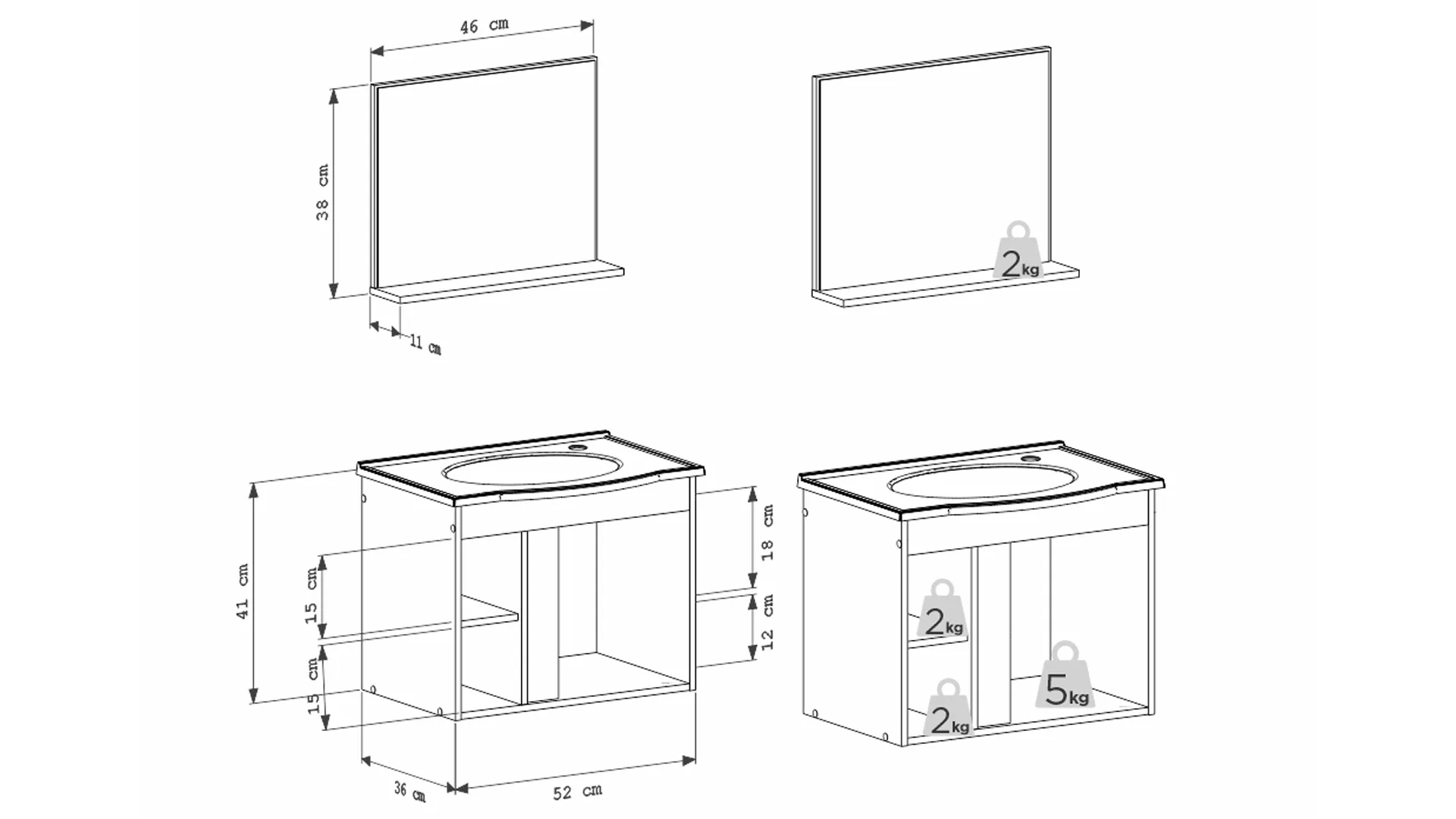 46 cm

38 cm

11 cm

2kg

41 cm

15 cm

15 cm

18 cm

12 cm

36 cm

52 cm

2kg

2kg

5kg