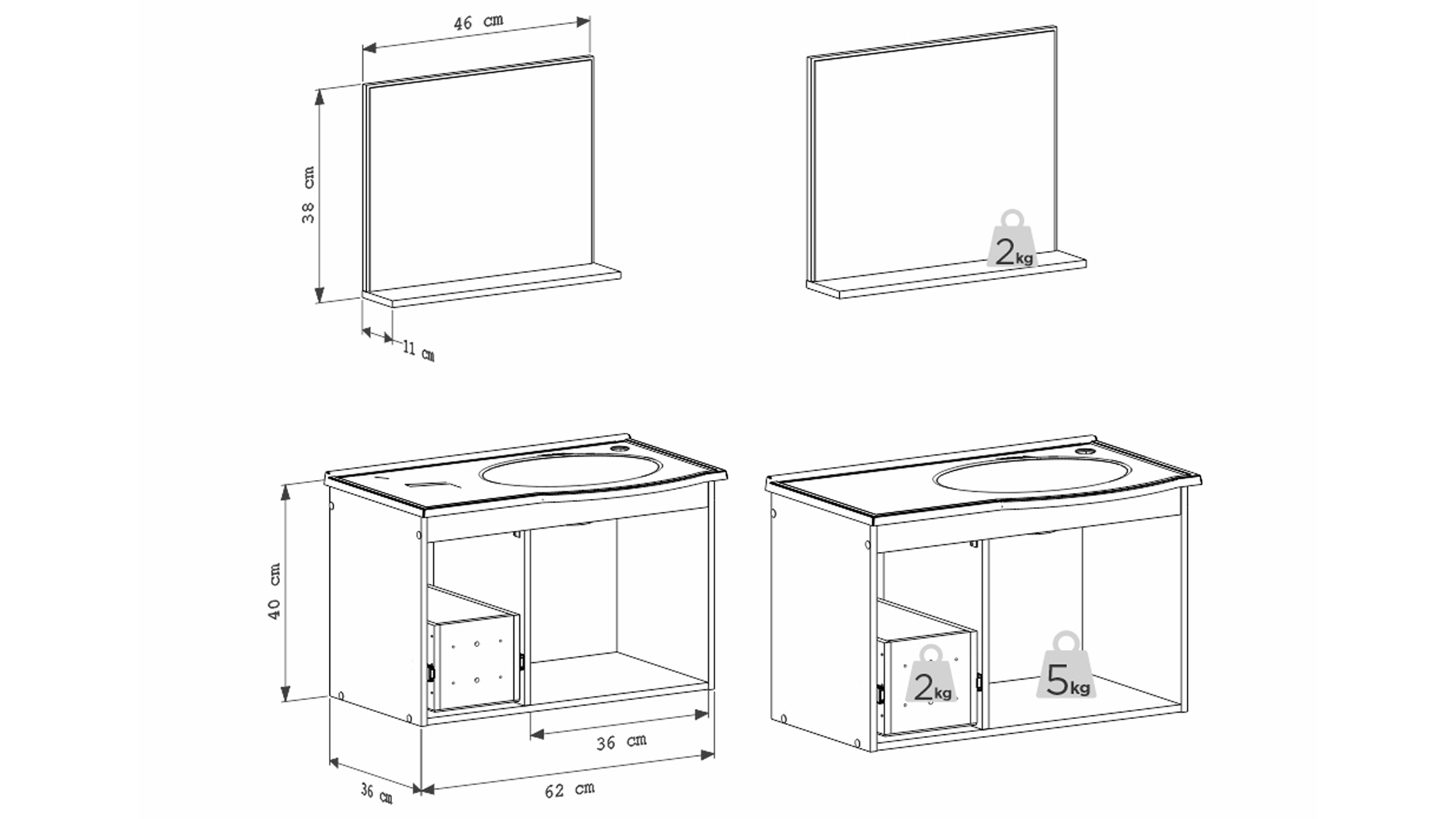 46 cm

38 cm

11 cm

2kg

40 cm

36 cm

36 cm

62 cm

2kg

5kg