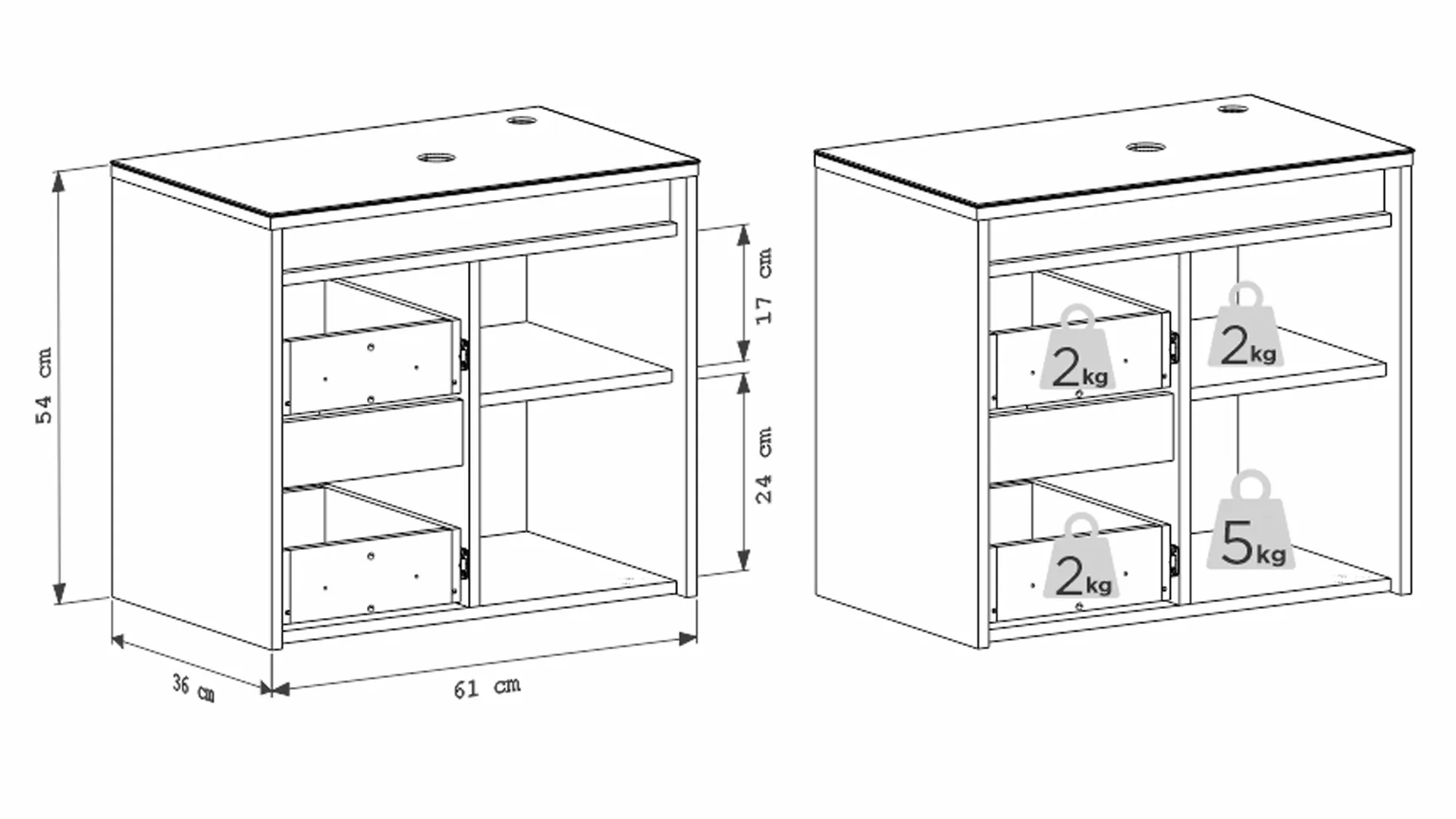 54 cm

17 cm

24 cm

36 cm

61 cm

2kg

2kg

2kg

5kg