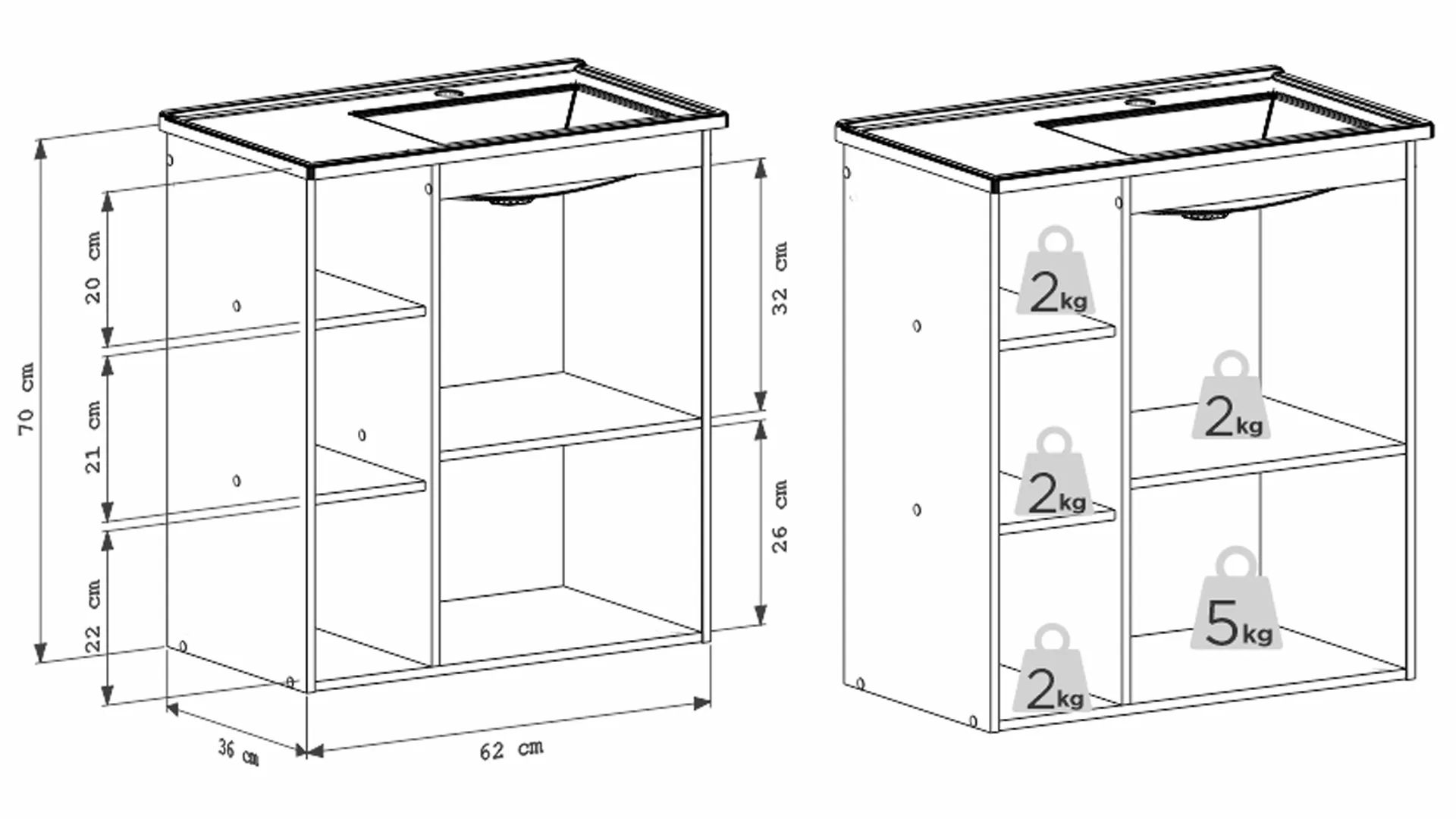 70 cm
20 cm
21 cm
22 cm
32 cm
26 cm
36 cm
62 cm
2kg
2kg
2kg
2kg
5kg