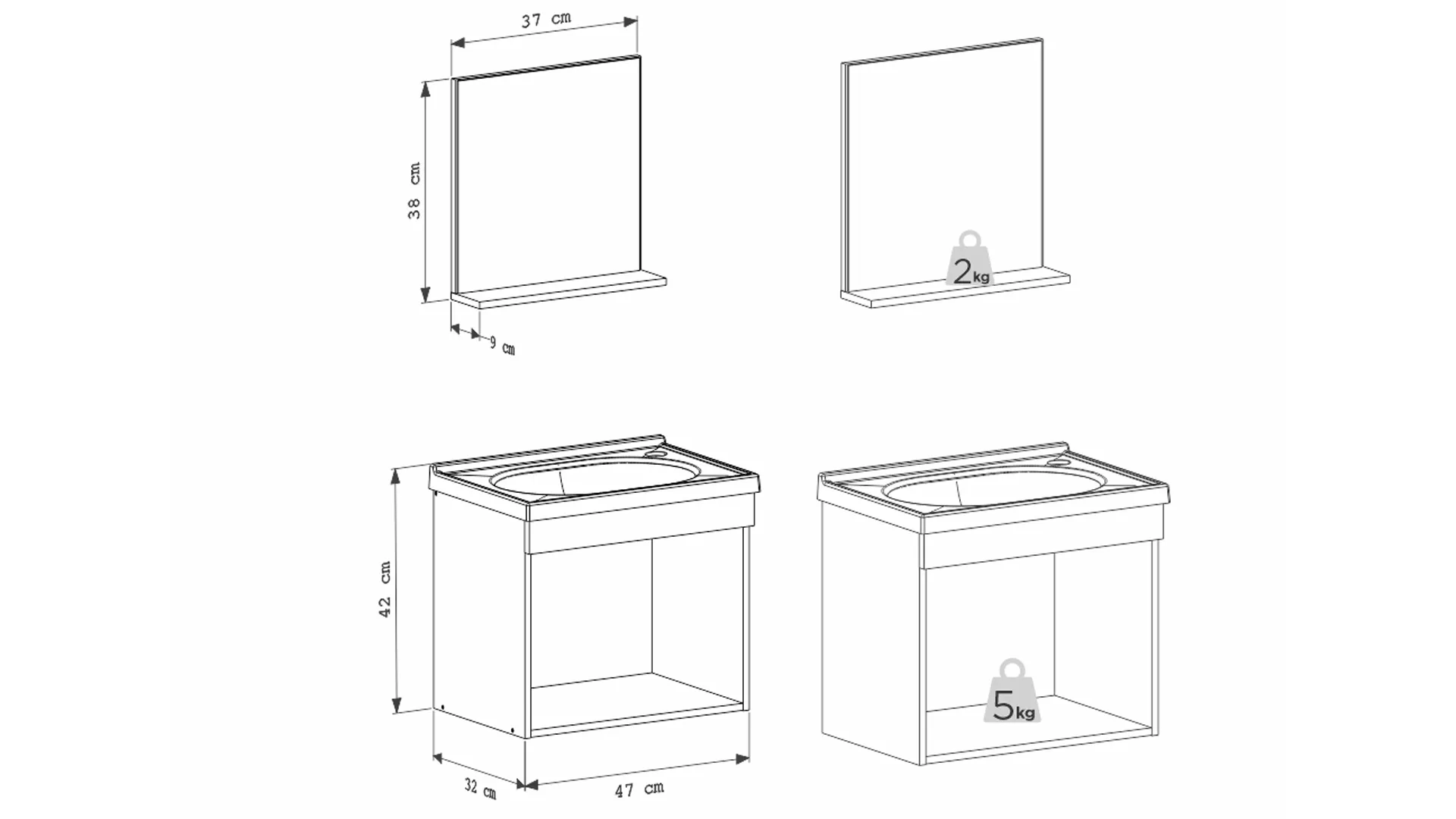 37 cm
38 cm
9 cm
2kg
42 cm
32 cm
47 cm
5kg