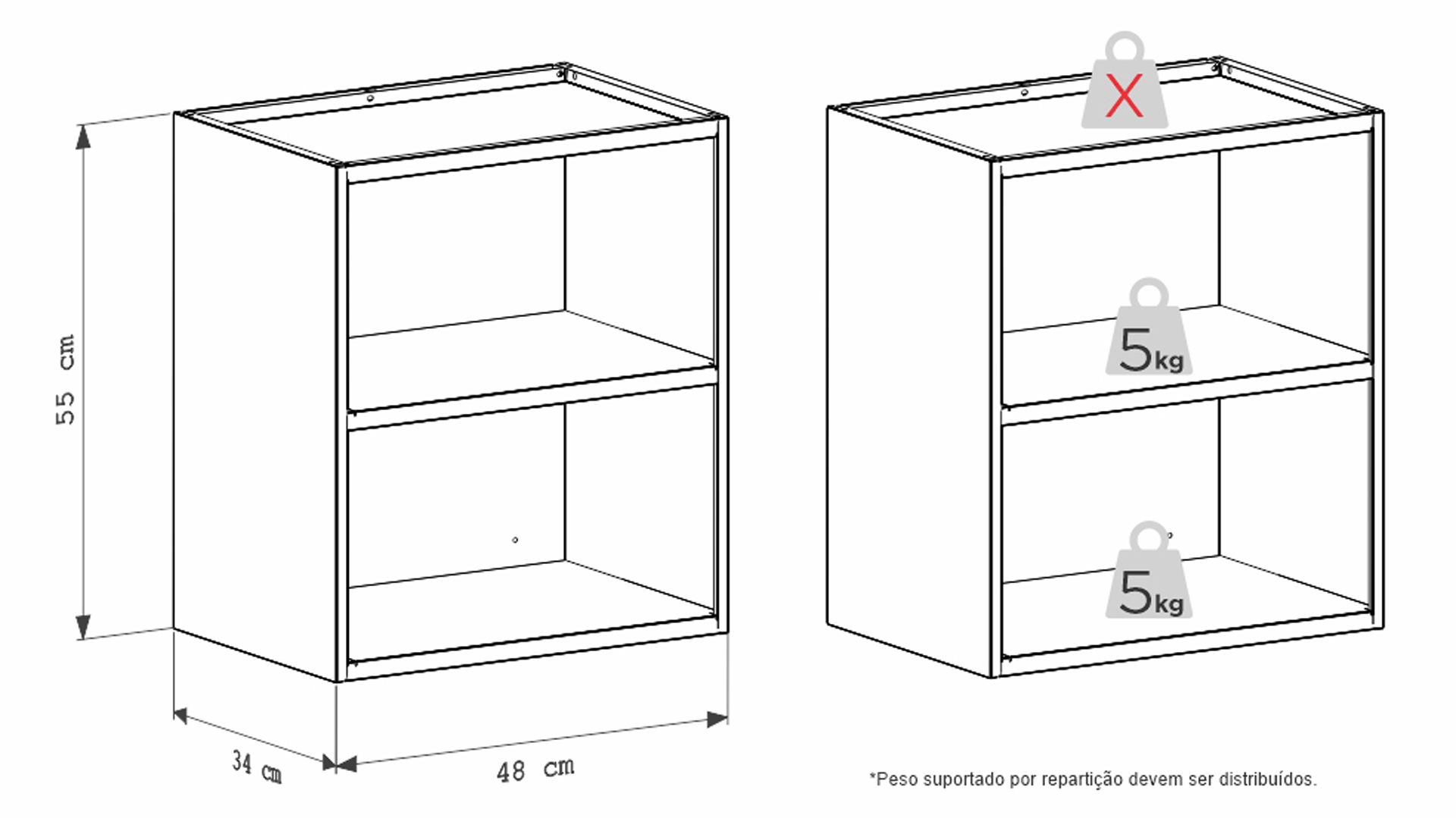 55 cm

34 cm

48 cm

X

5kg

5kg

*Peso suportado por repartição devem ser distribuídos.