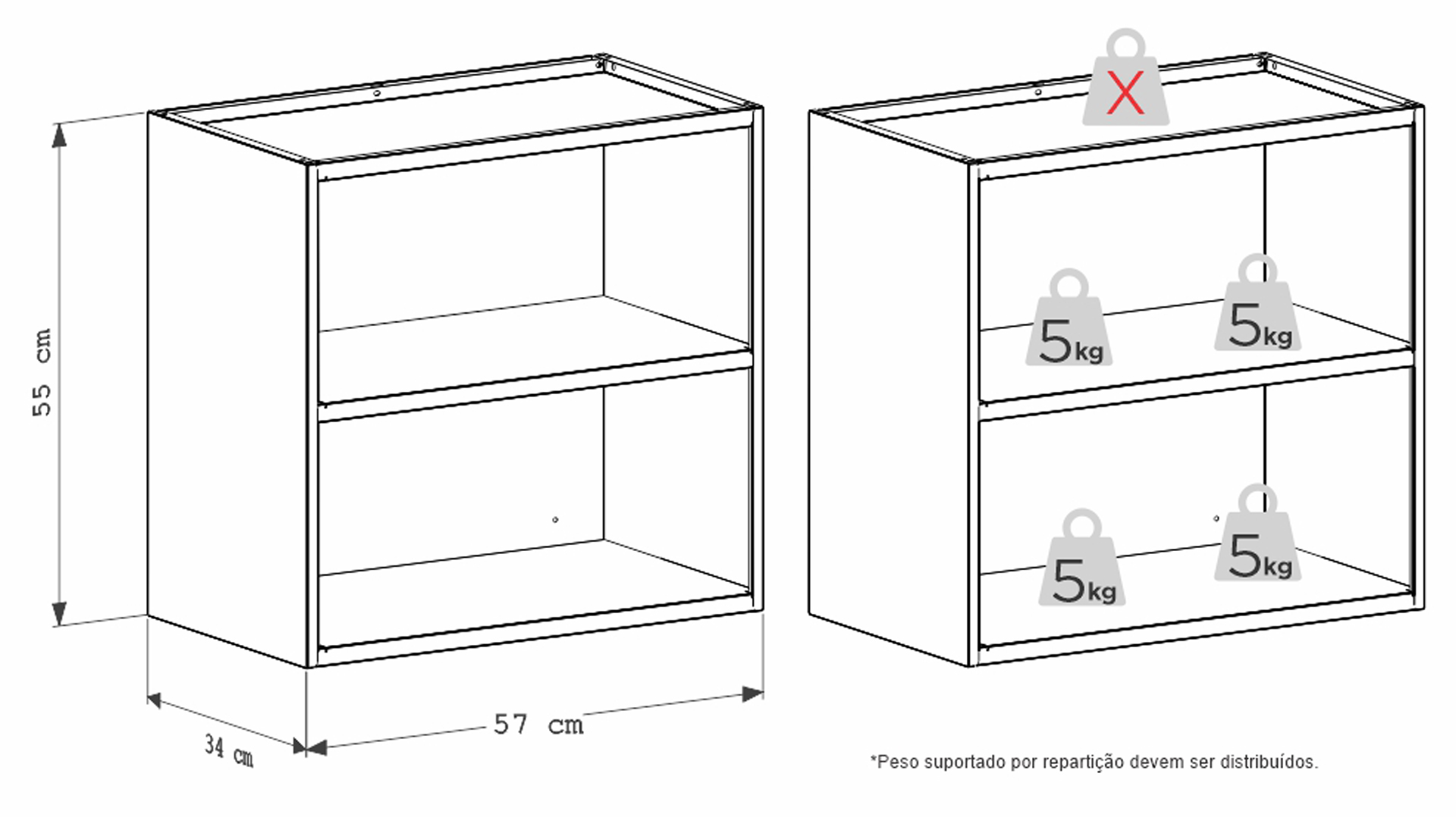 55 cm

34 cm

57 cm

X

5kg

5kg

5kg

5kg

*Peso suportado por repartição devem ser distribuídos.