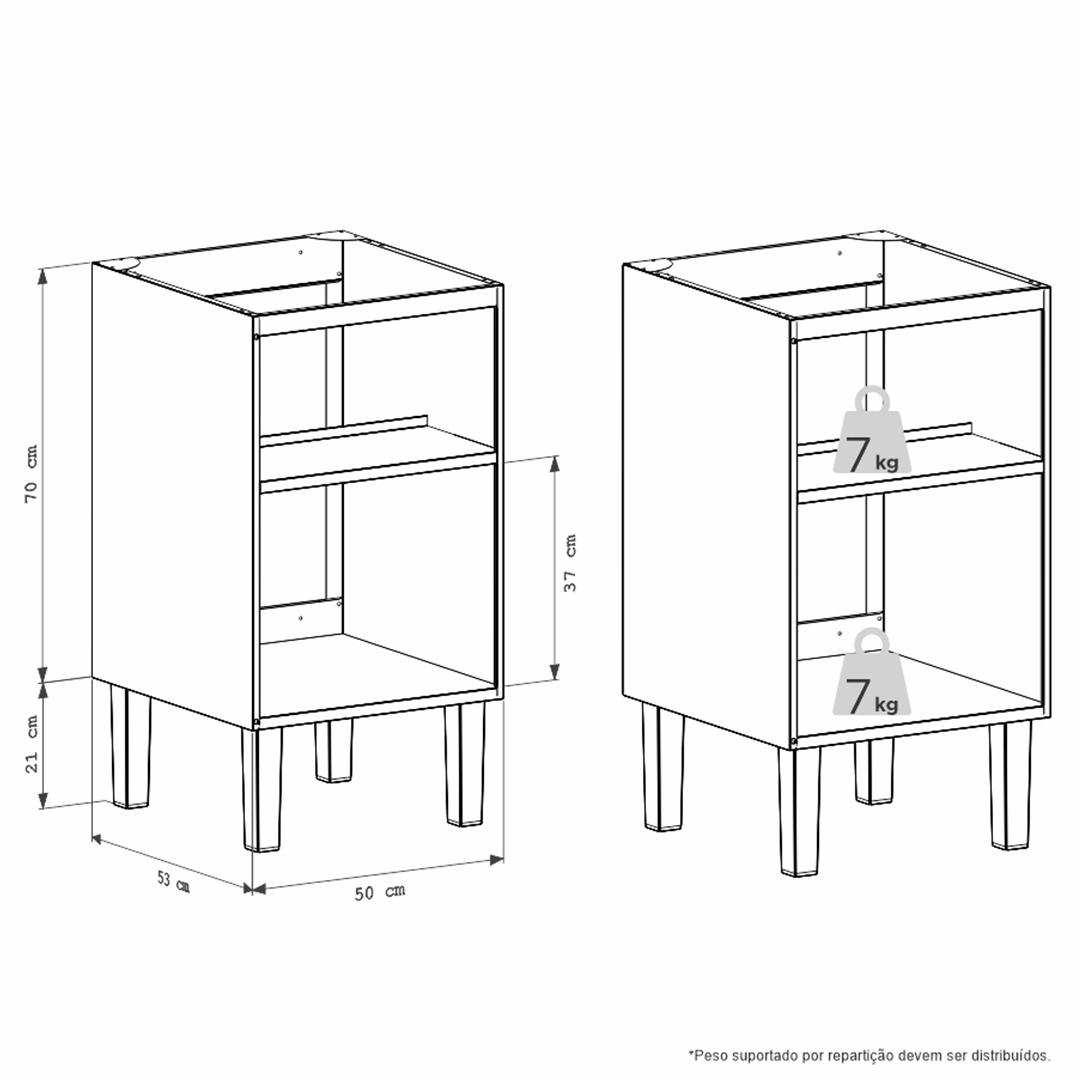 70 cm

37 cm

21 cm

53 cm

50 cm

7 kg

7 kg

*Peso suportado por repartição devem ser distribuídos.