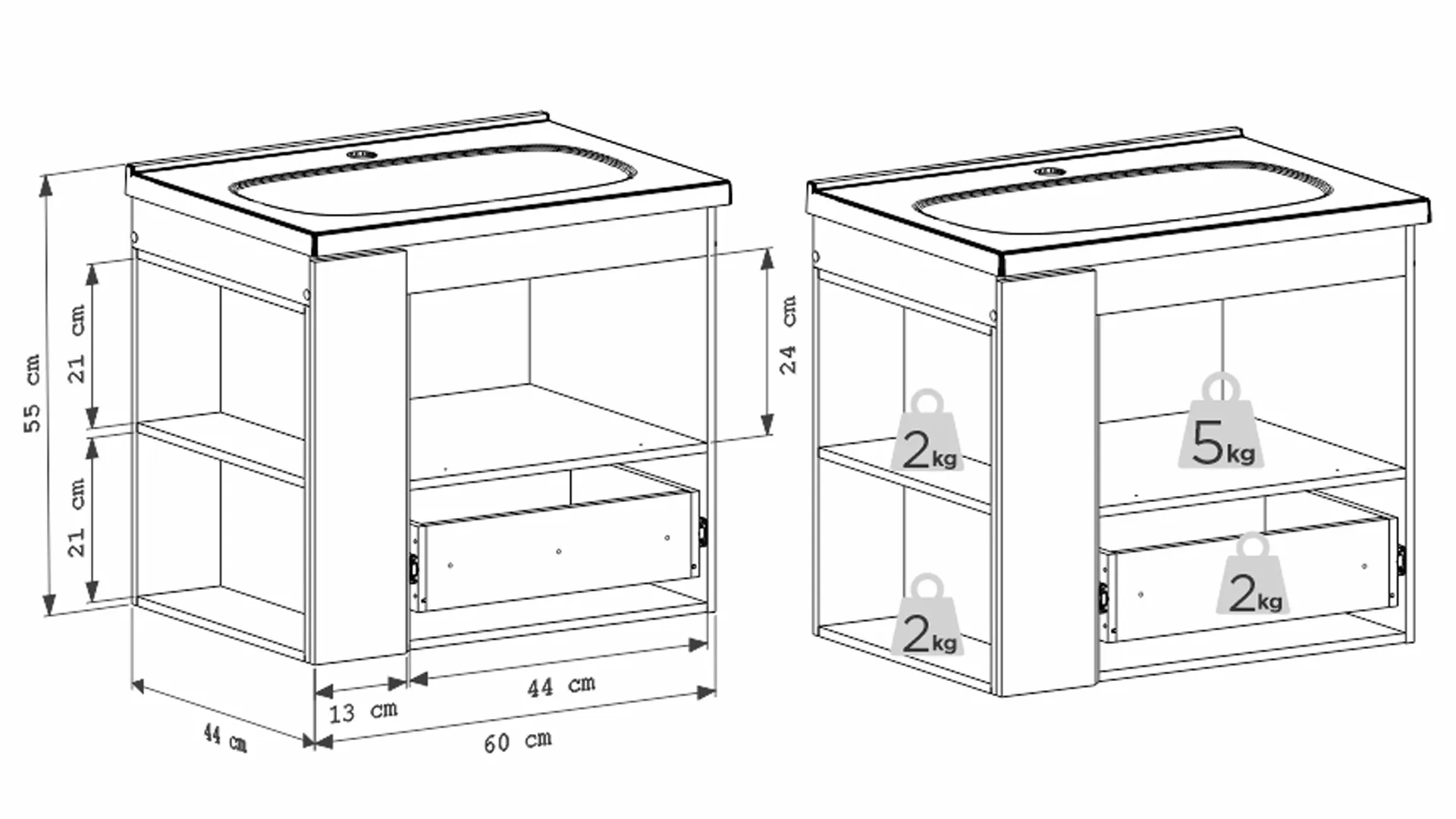 55 cm
21 cm
21 cm
24 cm
44 cm
13 cm
44 cm
60 cm
2kg
5kg
2kg
2kg