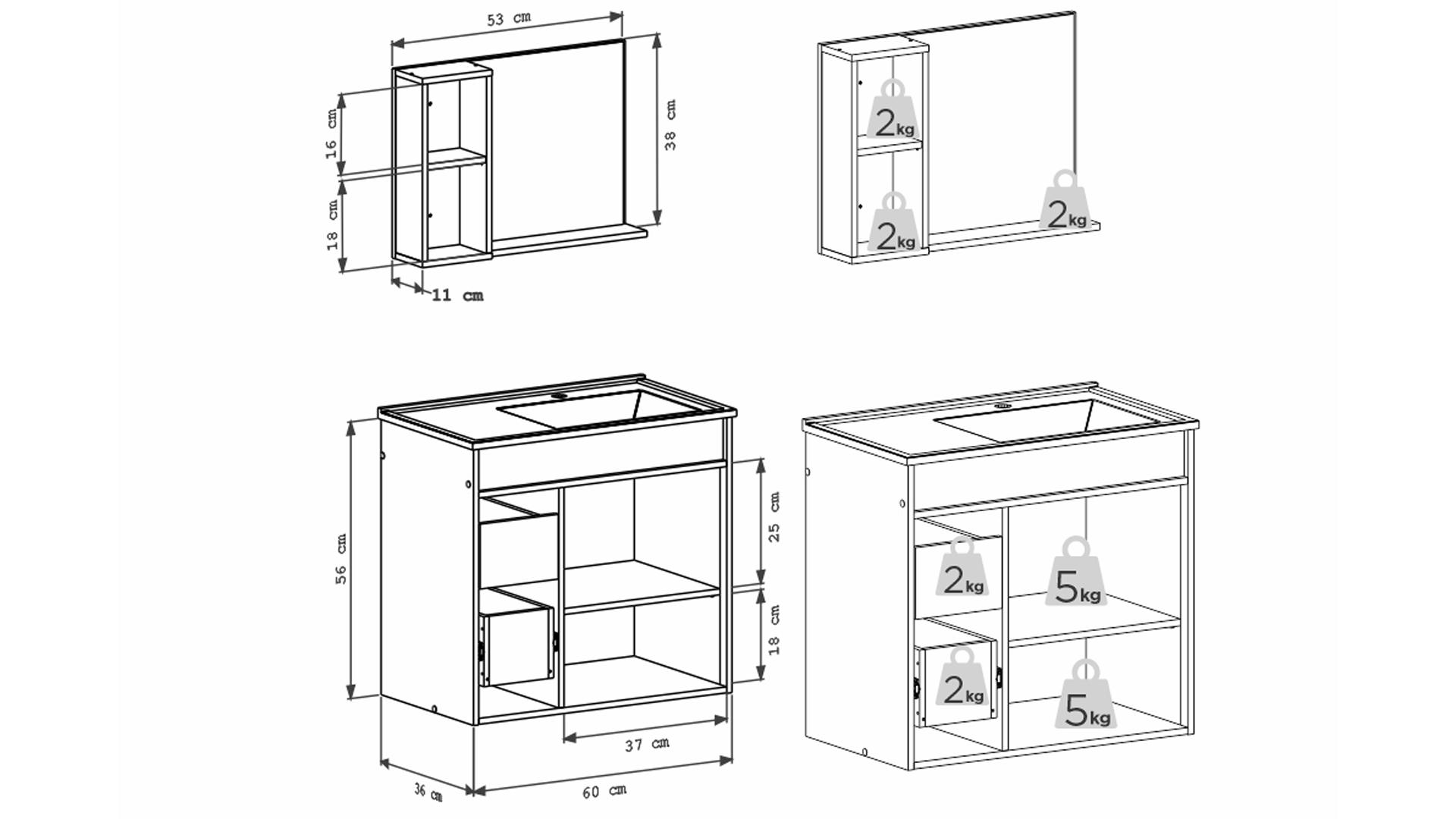 53 cm

16 cm

18 cm

38 cm

11 cm

2kg

2kg

2kg

56 cm

25 cm

18 cm

37 cm

36 cm

60 cm

2kg

5kg

2kg

5kg