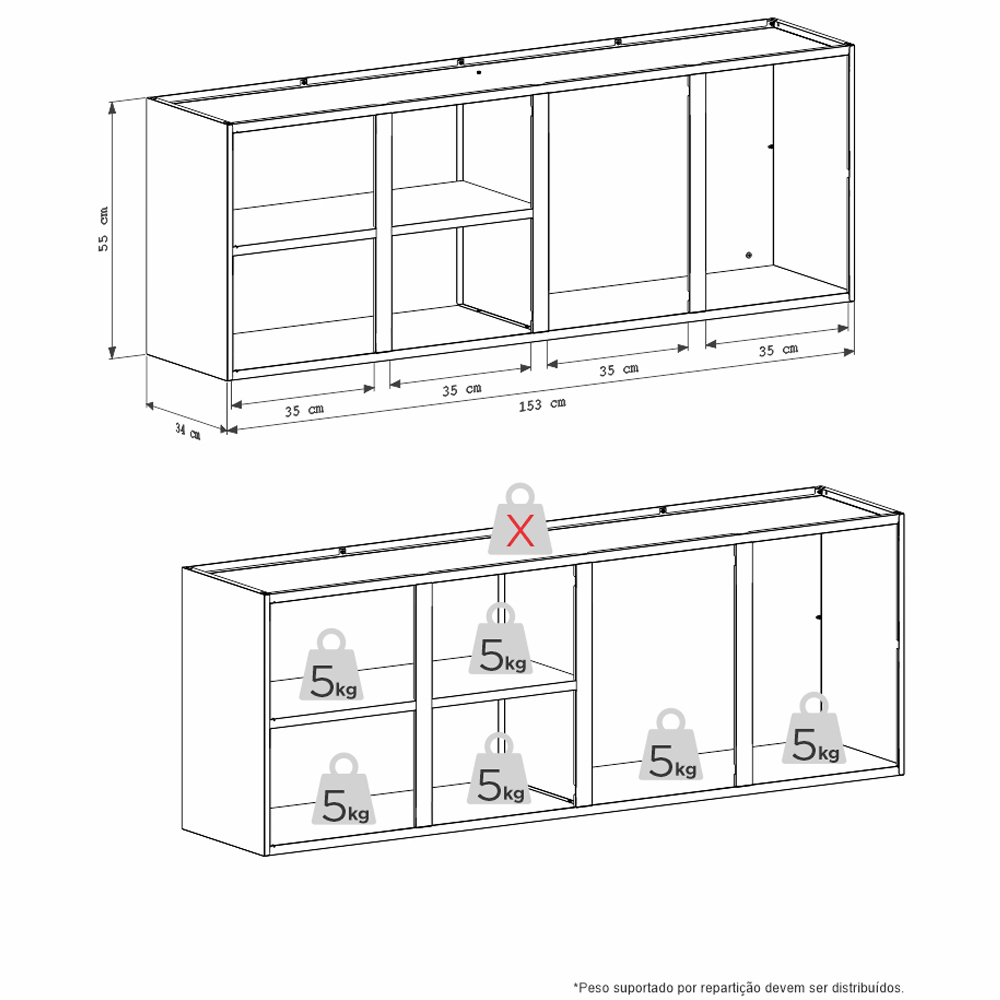 55 cm

35 cm
35 cm
35 cm
35 cm
153 cm
34 cm

X

5kg
5kg
5kg
5kg
5kg
5kg

*Peso suportado por repartição devem ser distribuídos.