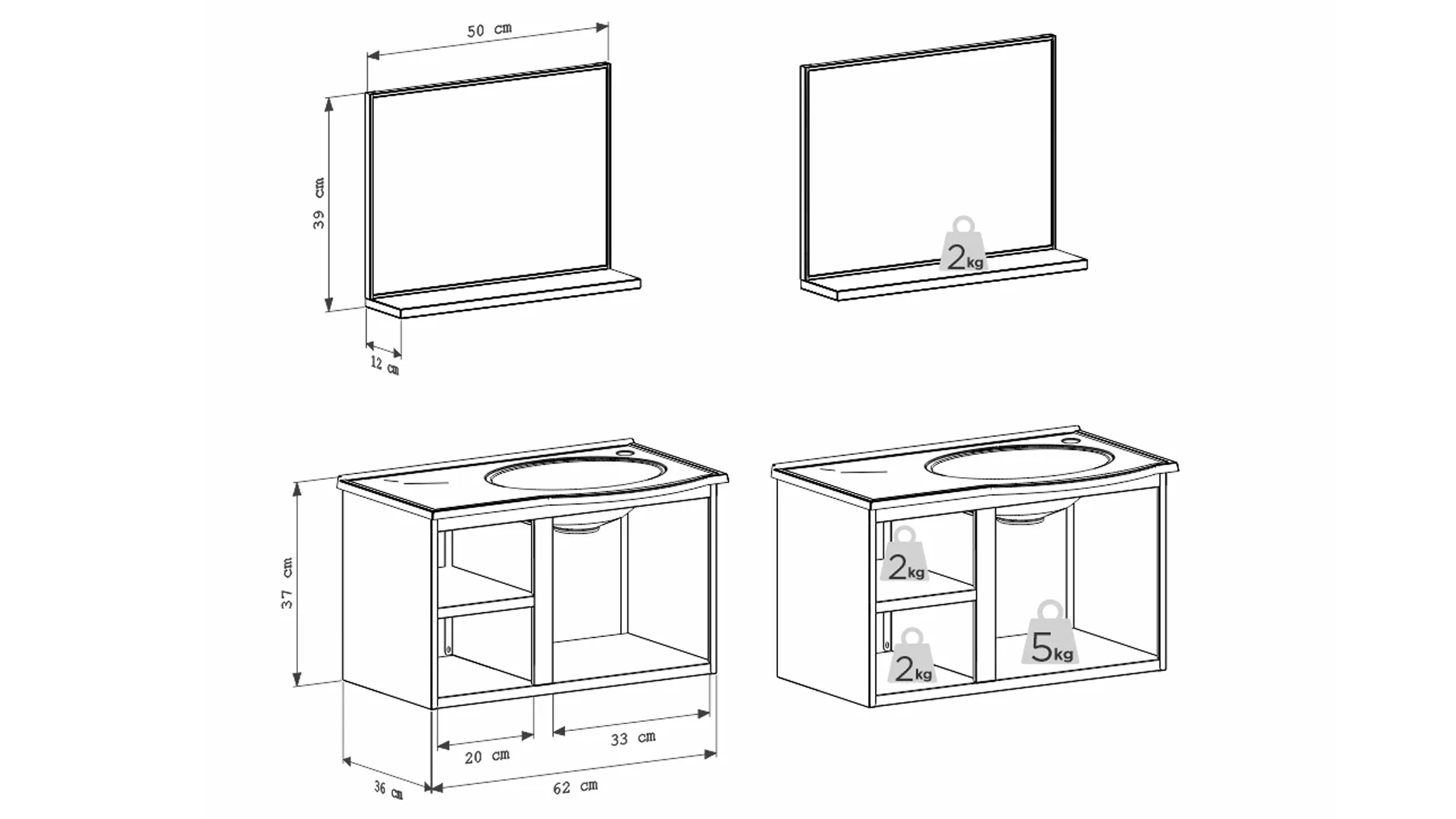 50 cm

39 cm

12 cm

2kg

37 cm

20 cm

33 cm

36 cm

62 cm

2kg

2kg

5kg