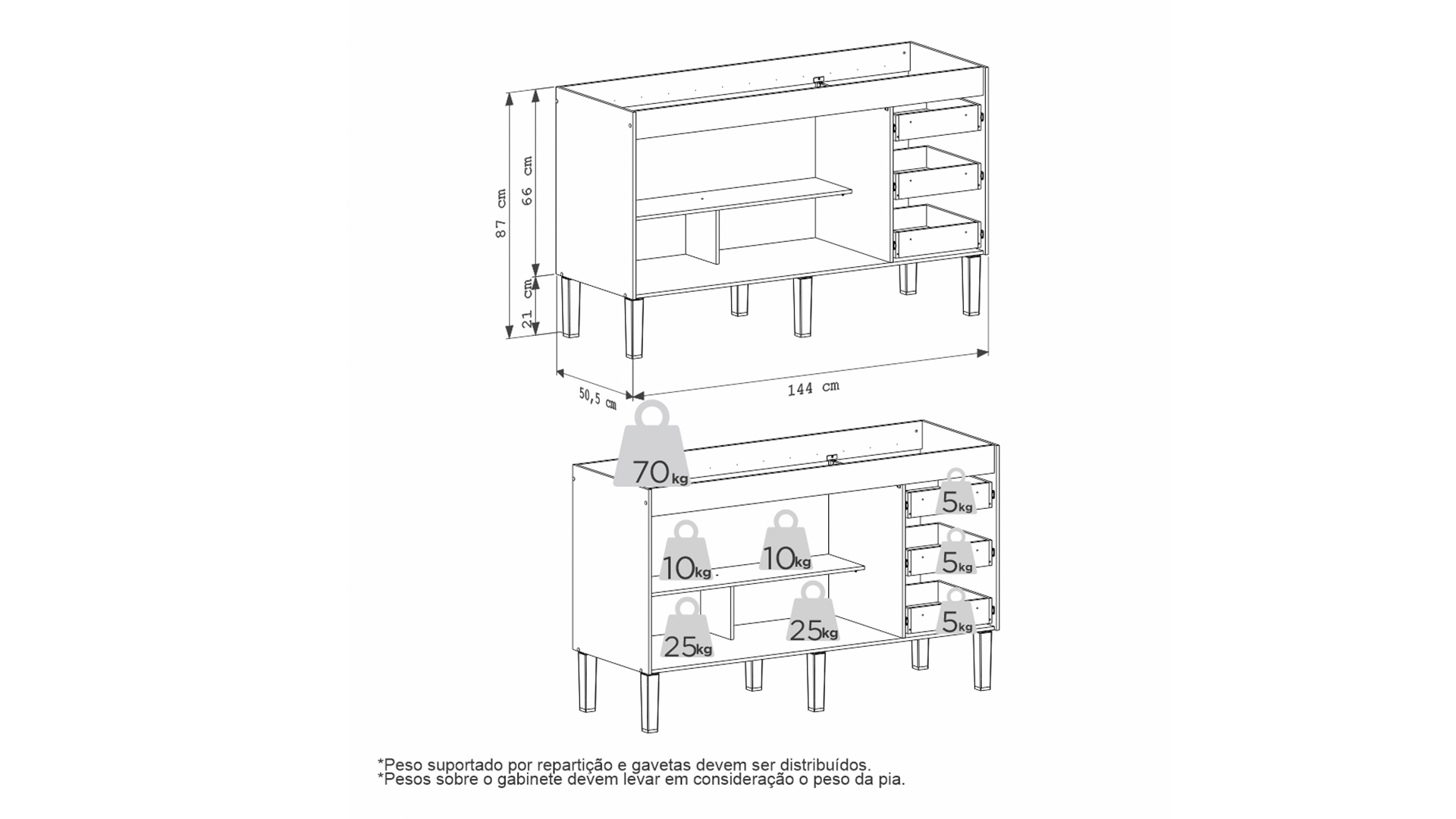 87 cm
66 cm
21 cm
50,5 cm
144 cm

70kg
5kg
10kg
10kg
5kg
25kg
25kg
5kg

*Peso suportado por repartição e gavetas devem ser distribuídos.
*Pesos sobre o gabinete devem levar em consideração o peso da pia.