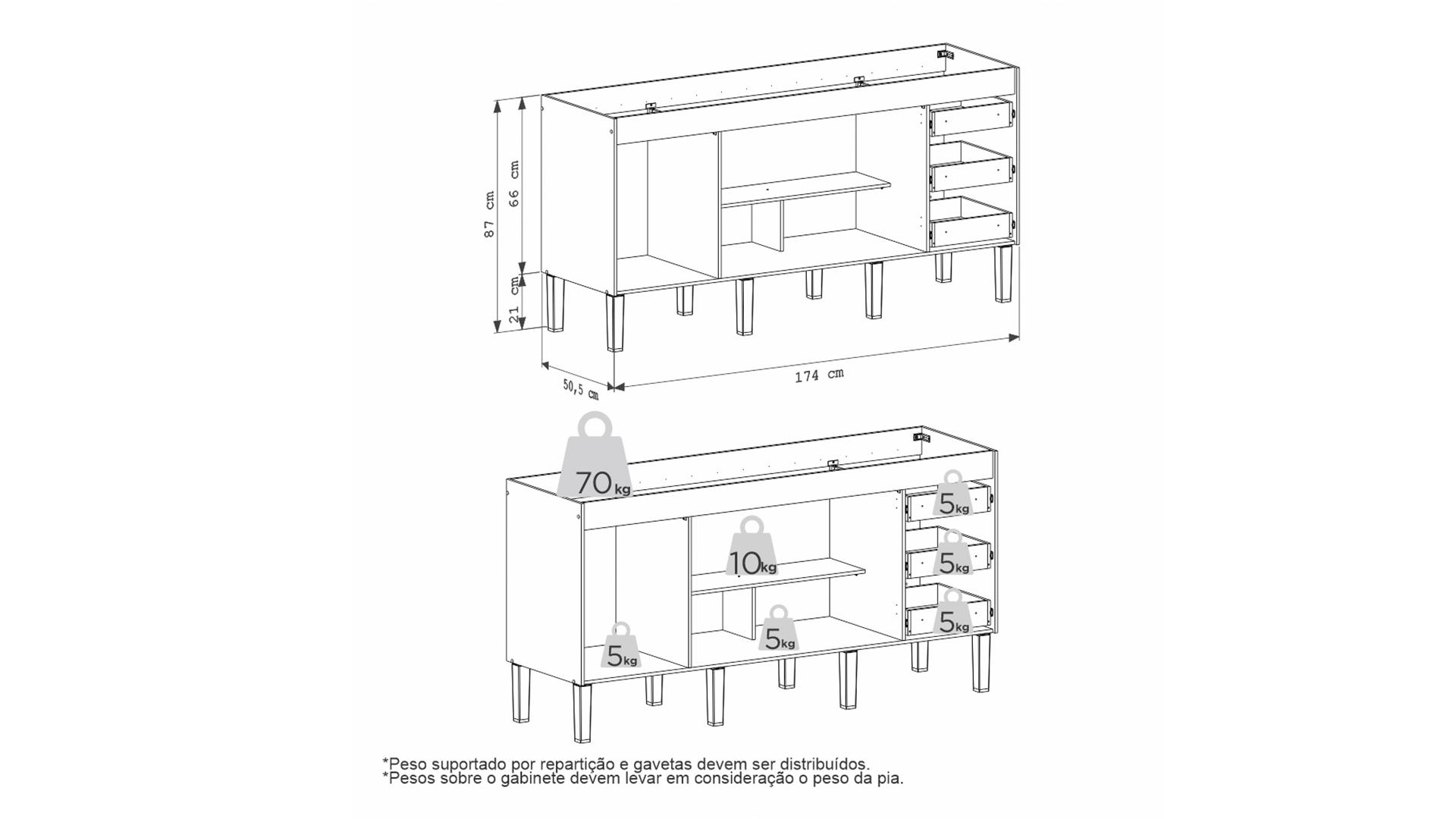 87 cm
66 cm
21 cm
50,5 cm
174 cm

70kg
10kg
5kg
5kg
5kg
5kg
5kg

*Peso suportado por repartição e gavetas devem ser distribuídos.
*Pesos sobre o gabinete devem levar em consideração o peso da pia.