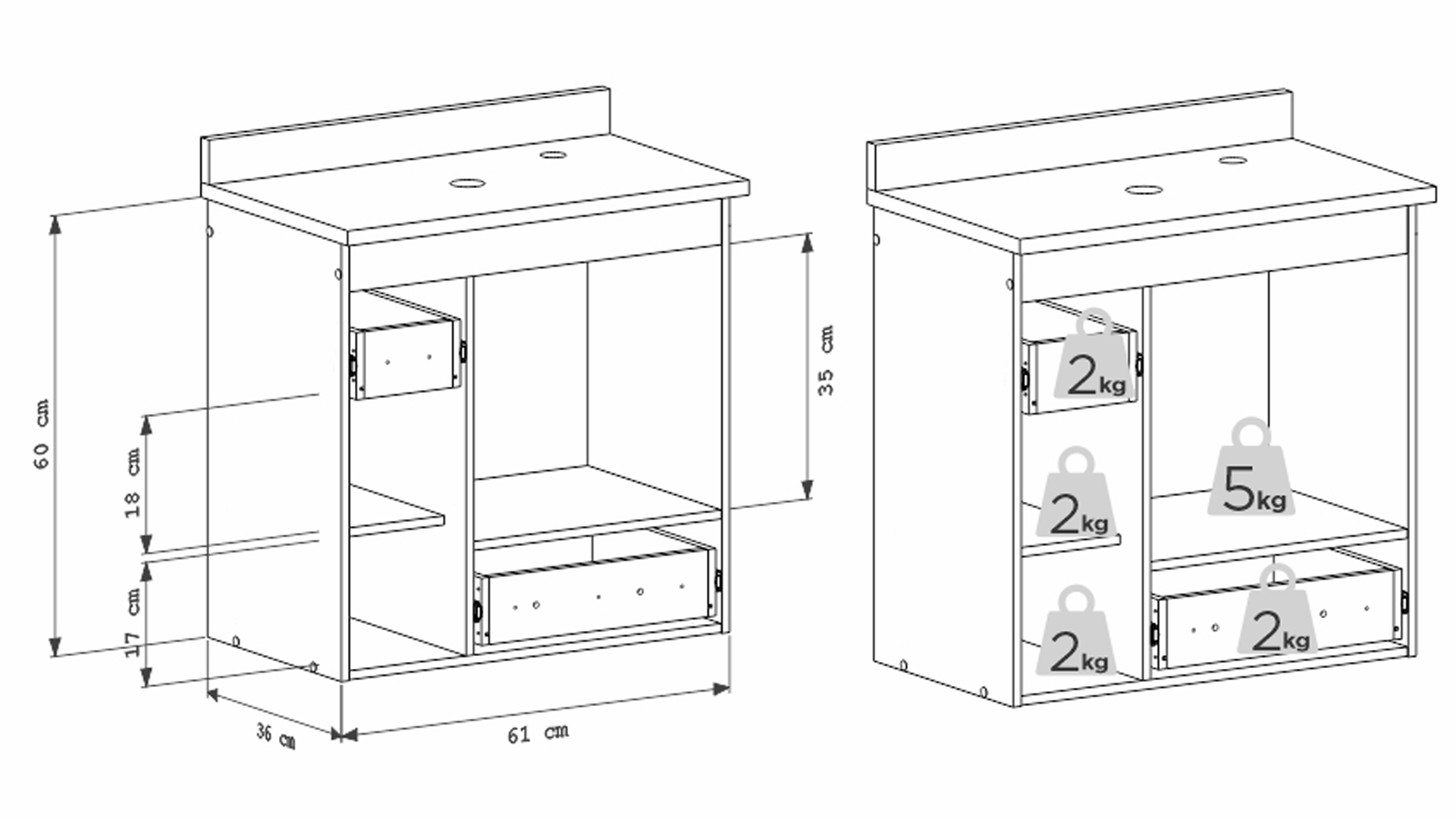 60 cm
18 cm
17 cm
35 cm
36 cm
61 cm
2kg
2kg
5kg
2kg
2kg