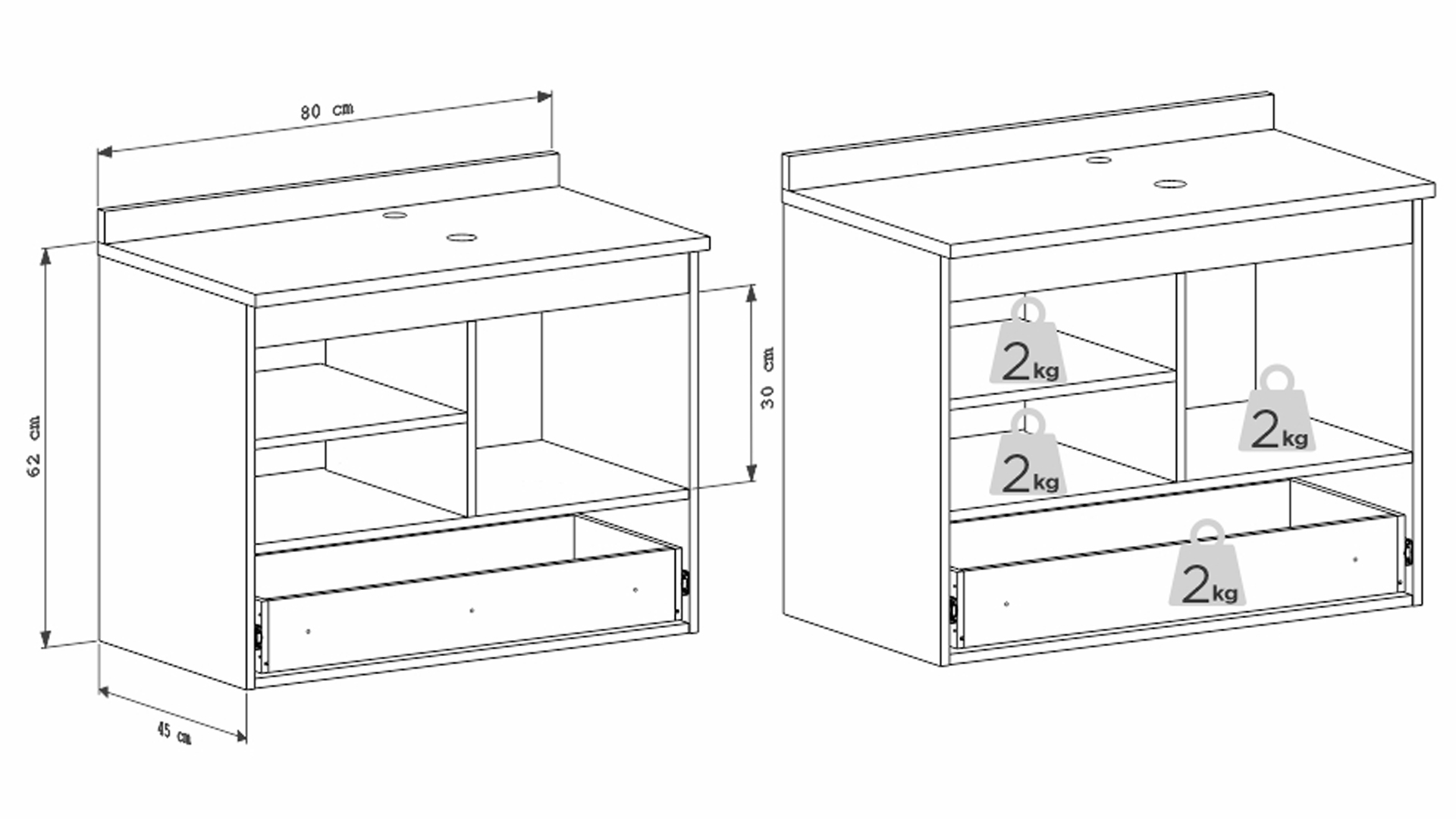 80 cm

62 cm

30 cm

45 cm

2kg

2kg

2kg

2kg