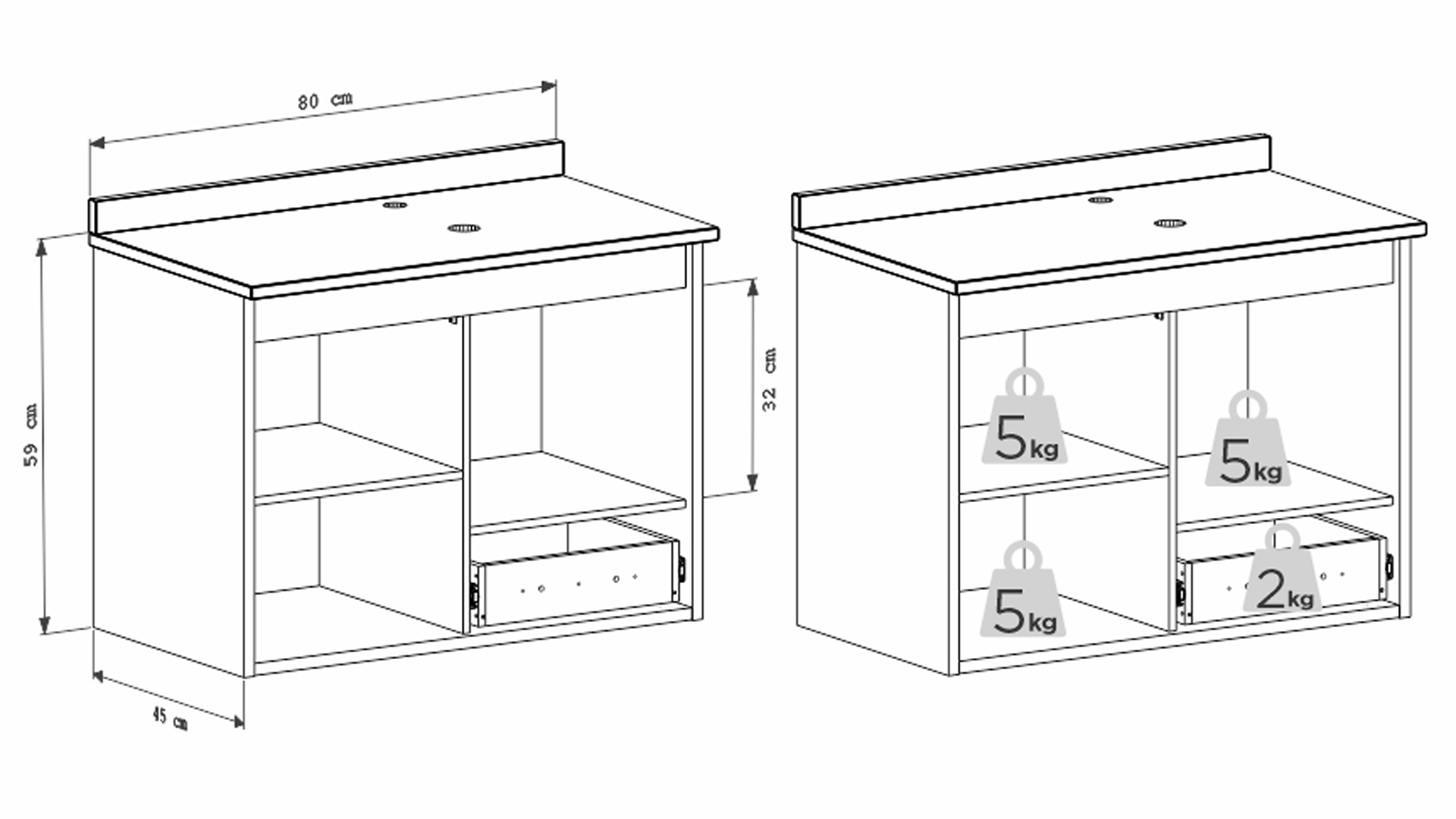 80 cm

59 cm

32 cm

45 cm

5kg

5kg

5kg

2kg