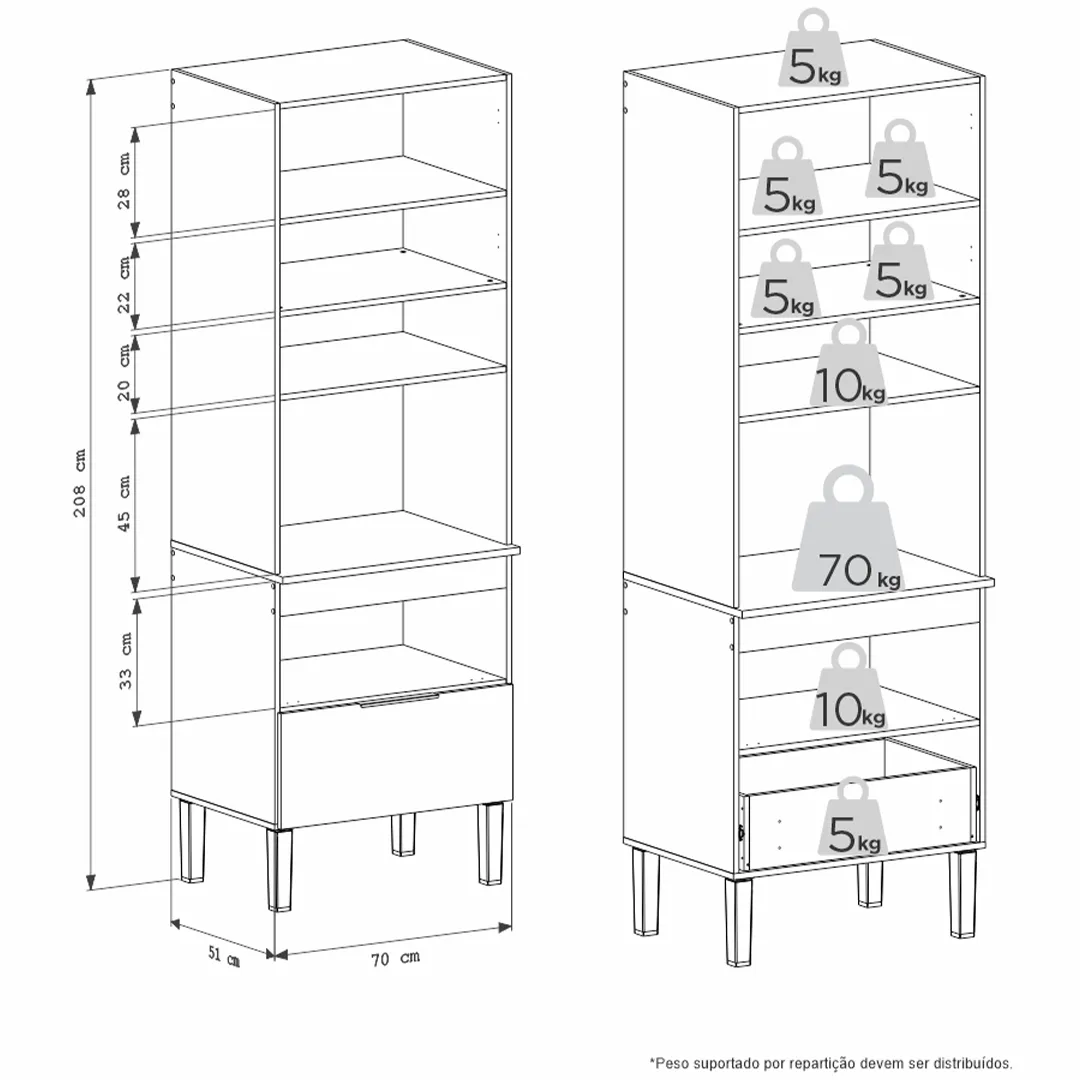 208 cm
28 cm
22 cm
20 cm
45 cm
33 cm
51 cm
70 cm

5kg
5kg
5kg
5kg
5kg
10kg
70kg
10kg
5kg

*Peso suportado por repartição devem ser distribuídos.