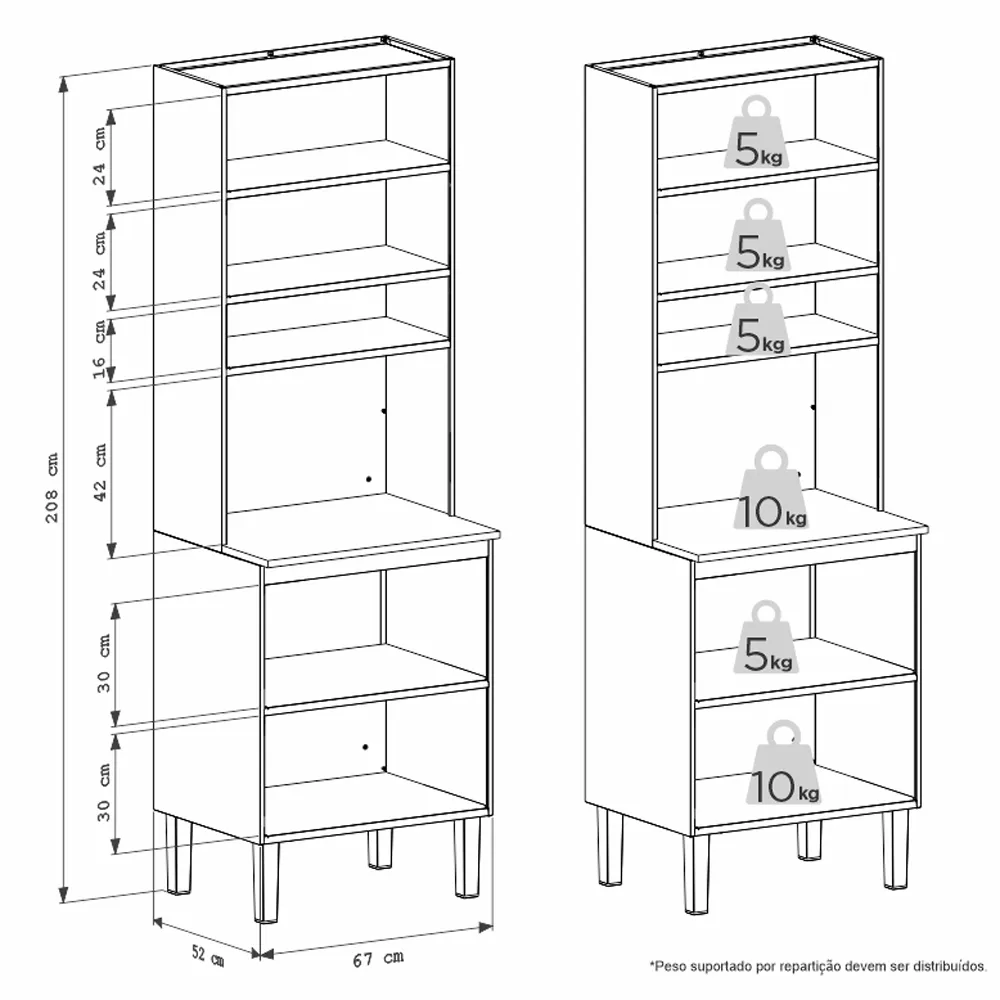 208 cm
24 cm
24 cm
16 cm
42 cm
30 cm
30 cm
52 cm
67 cm

5kg
5kg
5kg
10kg
5kg
10kg

*Peso suportado por repartição devem ser distribuídos.