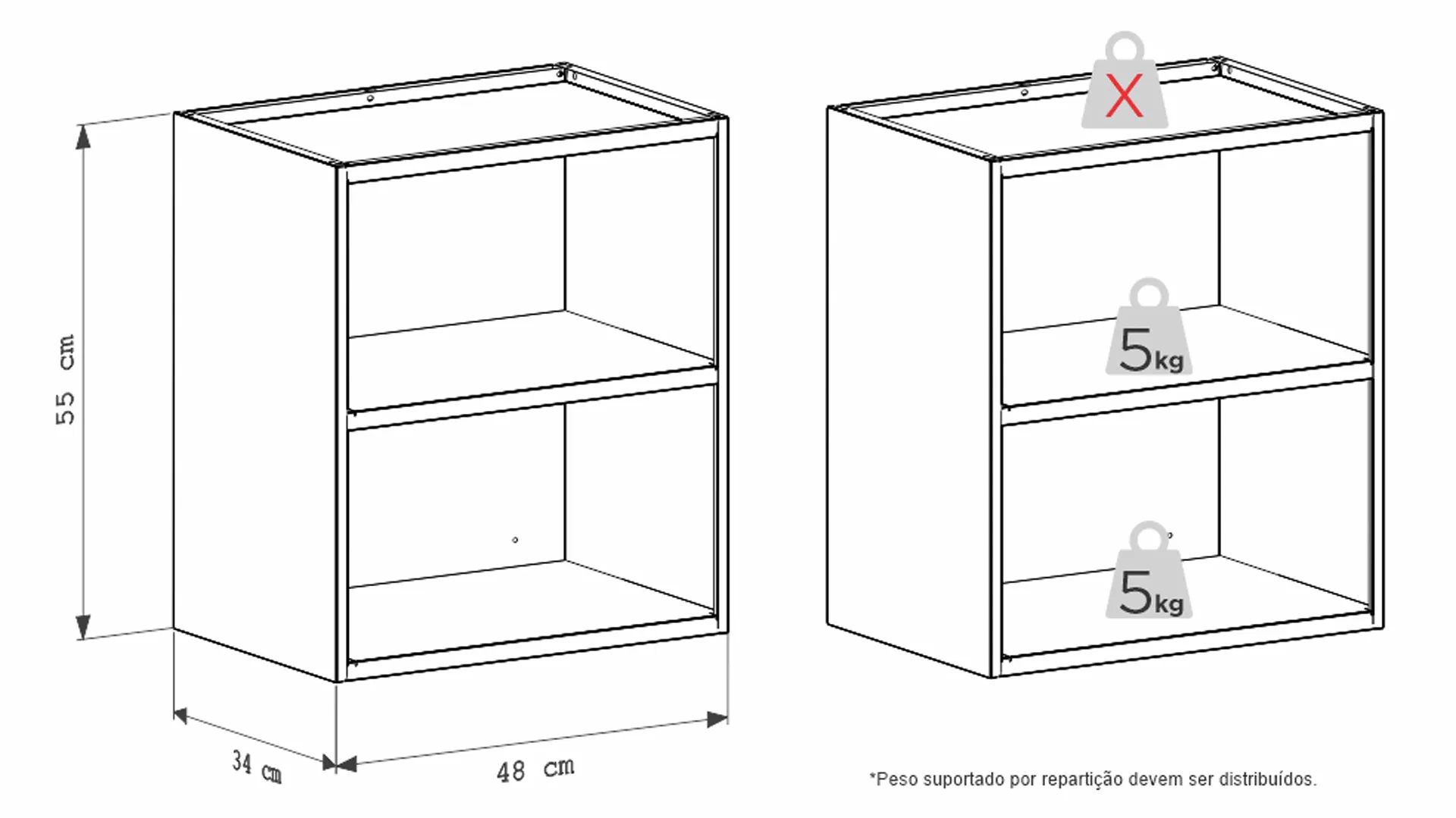 55 cm

34 cm

48 cm

X

5kg

5kg

*Peso suportado por repartição devem ser distribuídos.