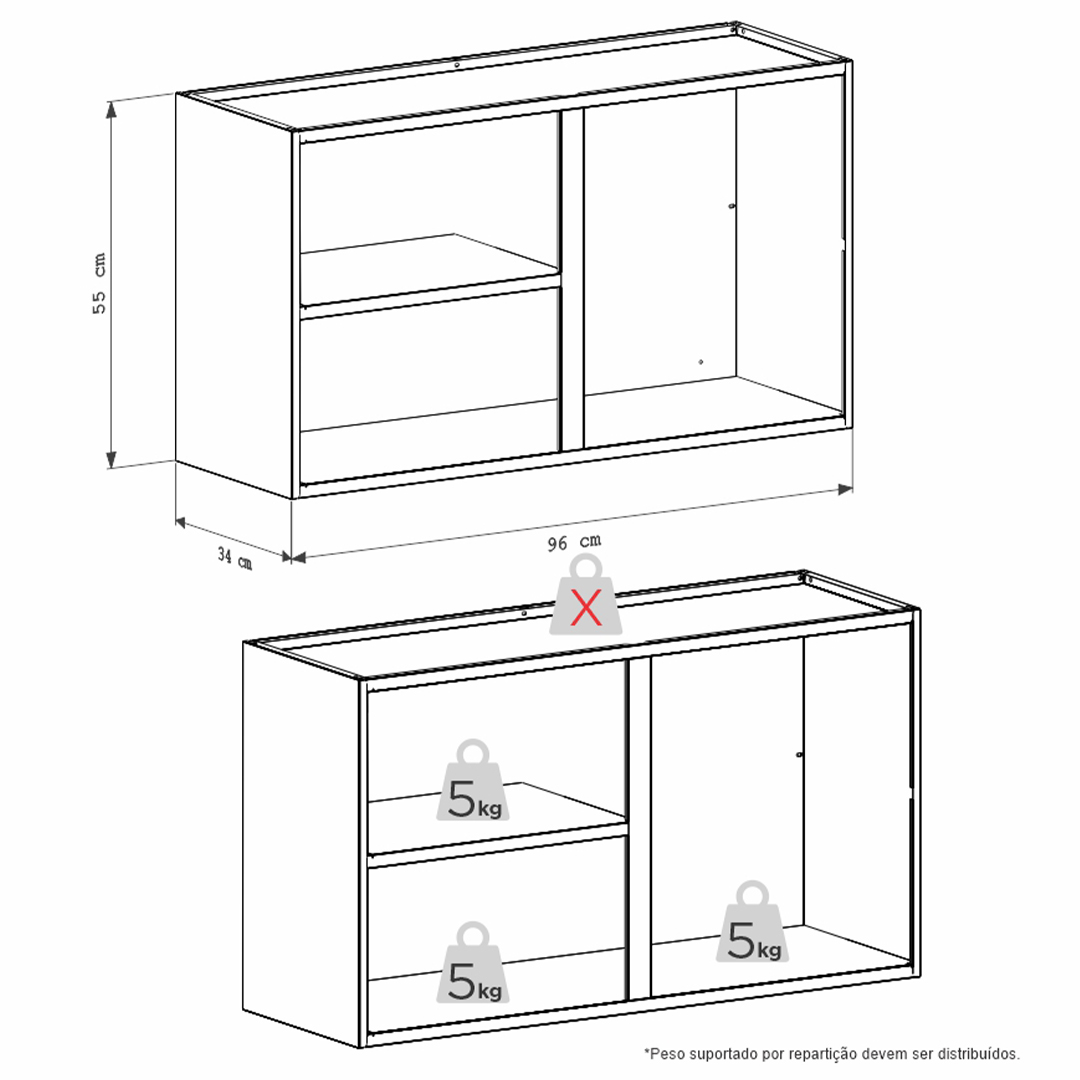 55 cm

34 cm

96 cm

X

5kg

5kg

5kg

*Peso suportado por repartição devem ser distribuídos.