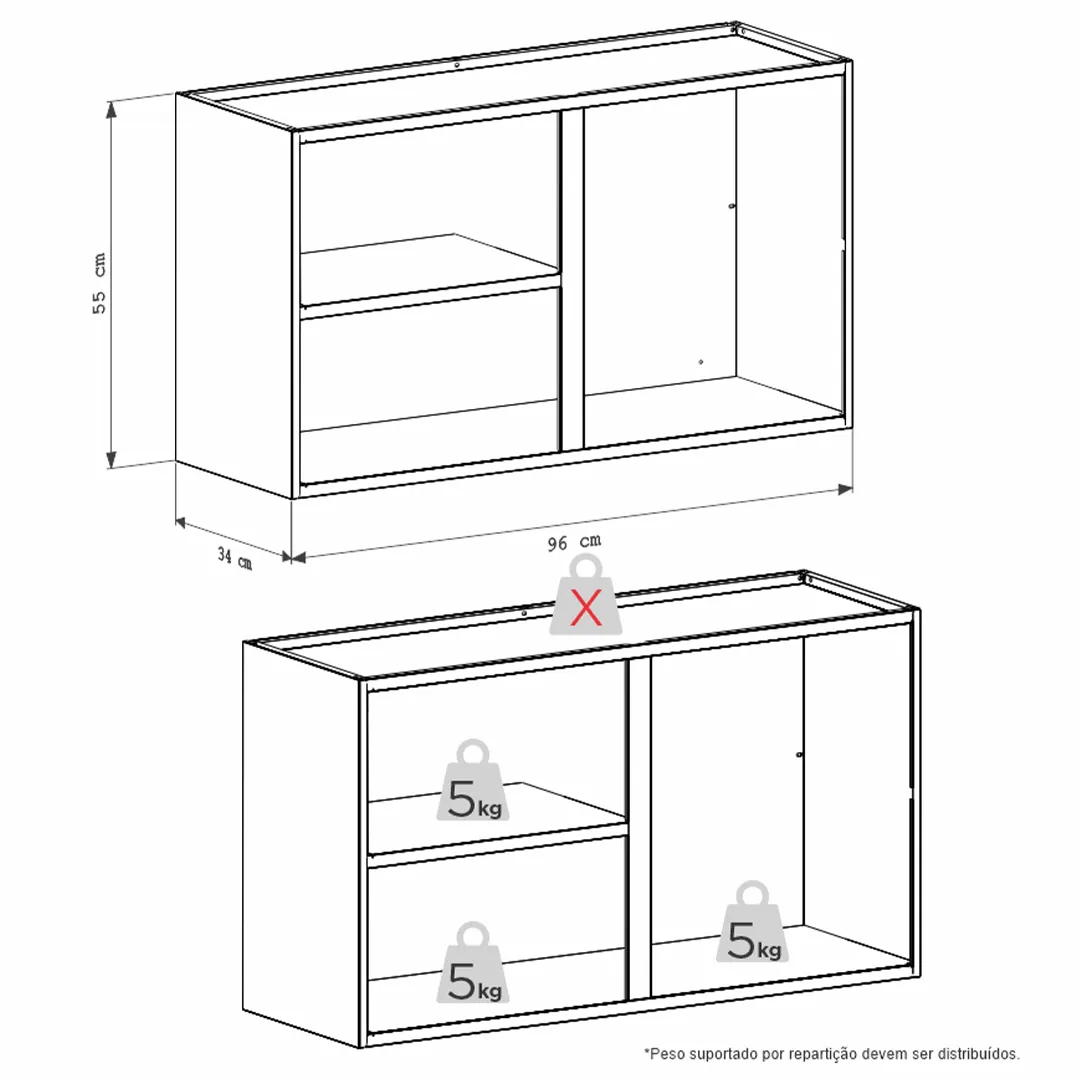 55 cm

34 cm

96 cm

X

5kg

5kg

5kg

*Peso suportado por repartição devem ser distribuídos.