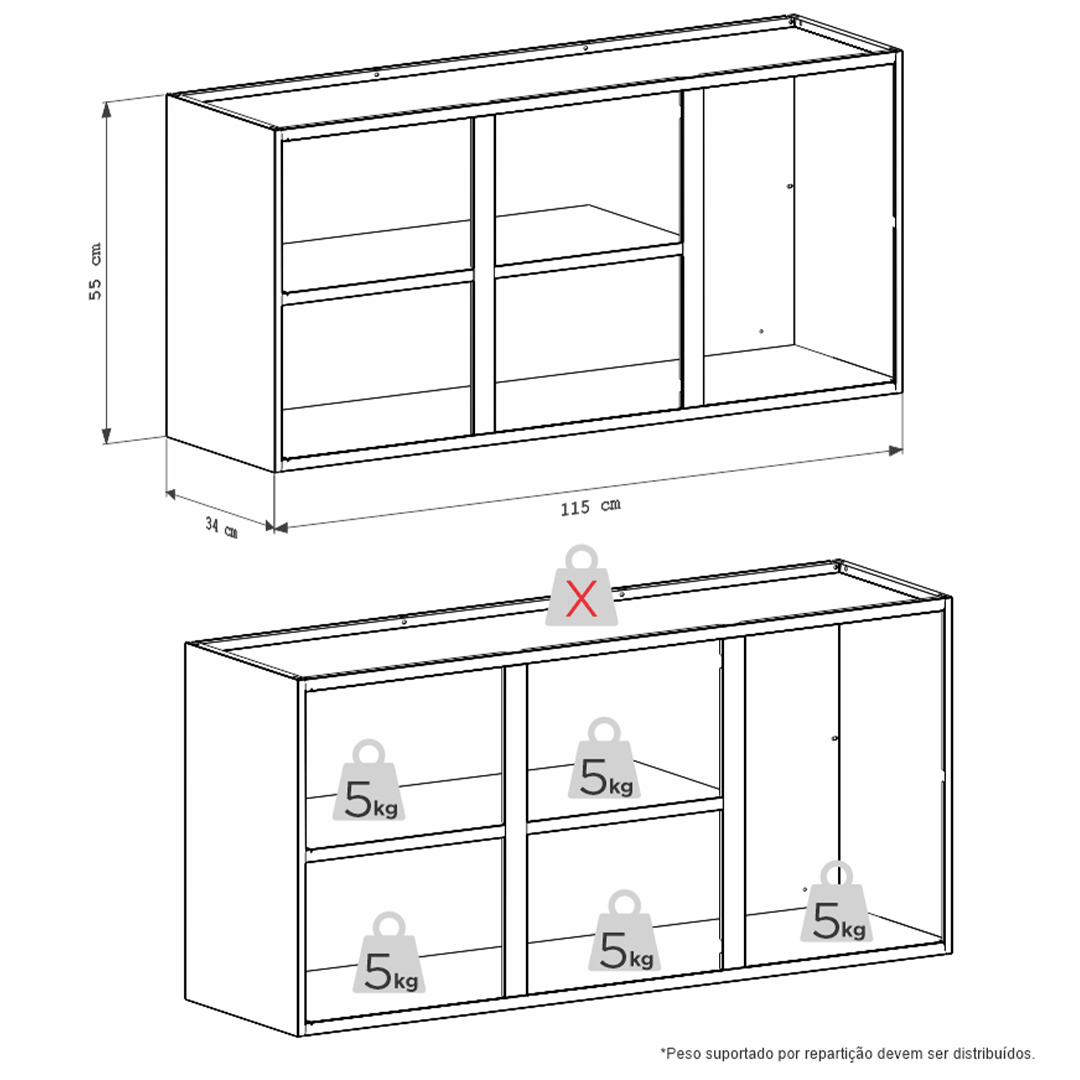 55 cm

34 cm

115 cm

X

5kg

5kg

5kg

5kg

5kg

*Peso suportado por repartição devem ser distribuídos.