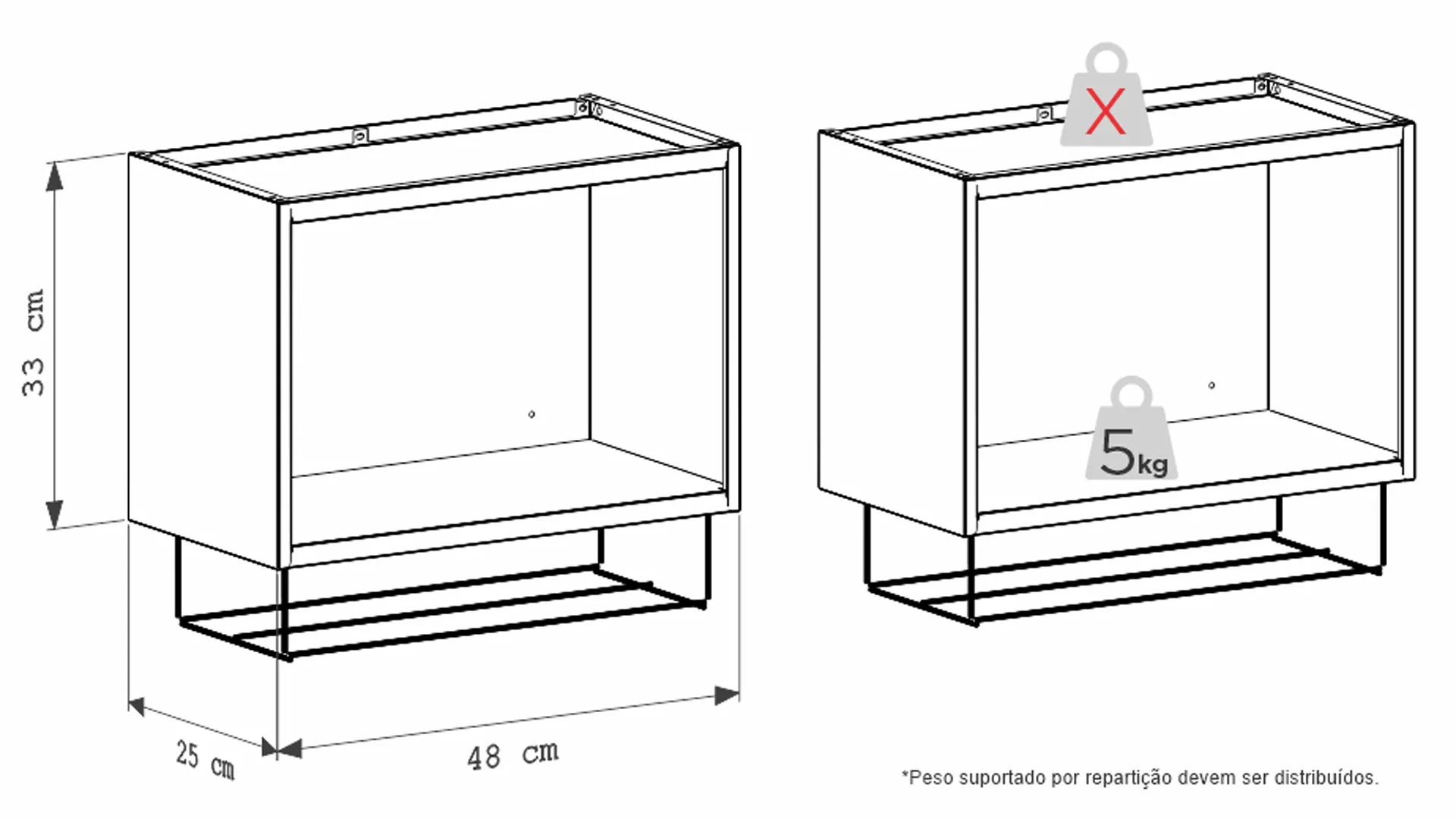 33 cm

25 cm

48 cm

X

5kg

*Peso suportado por repartição devem ser distribuídos.